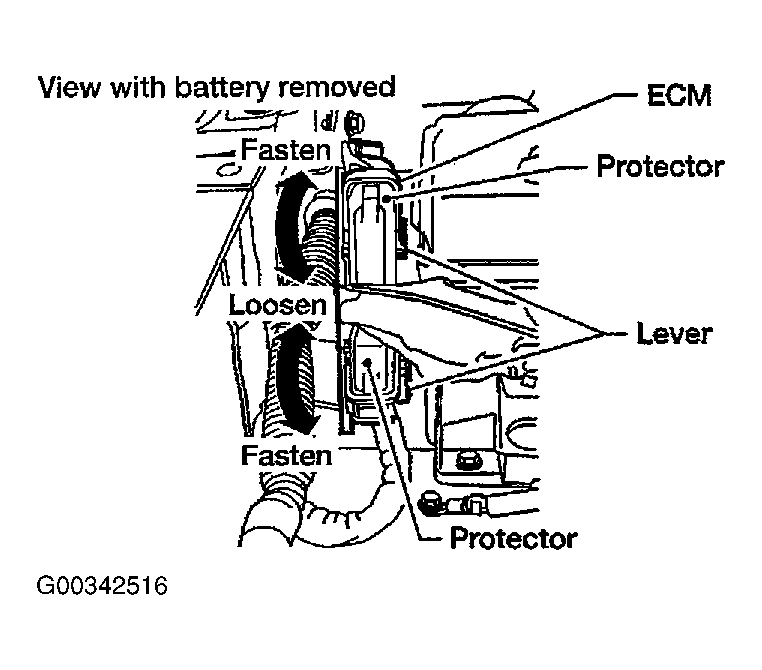 View with battery removed

ECM

Fasten

Protector

Loosen

Lever

Fasten

Protector

G00342516