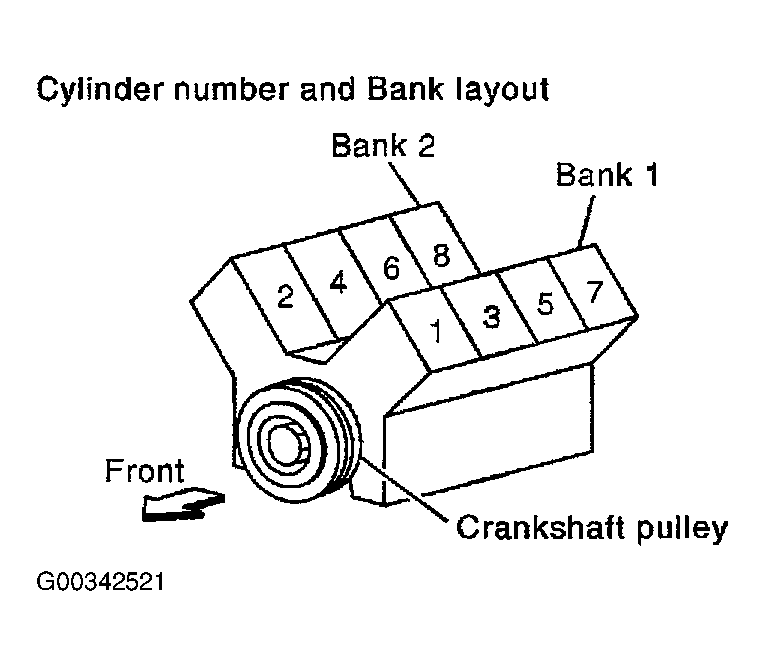 Cylinder number and Bank layout

Bank 2

Bank 1

2 4 6 8

1 3 5 7

Front

Crankshaft pulley

G00342521