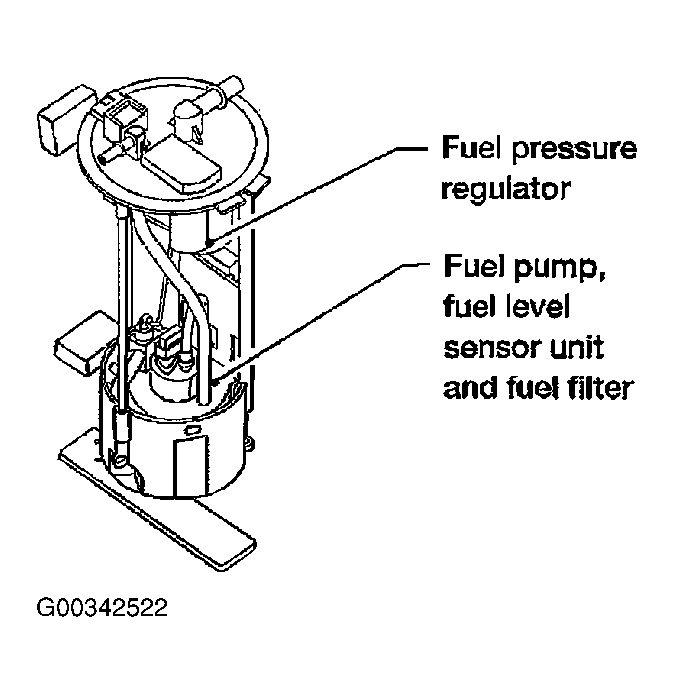 Fuel pressure regulator

Fuel pump, fuel level sensor unit and fuel filter

G00342522