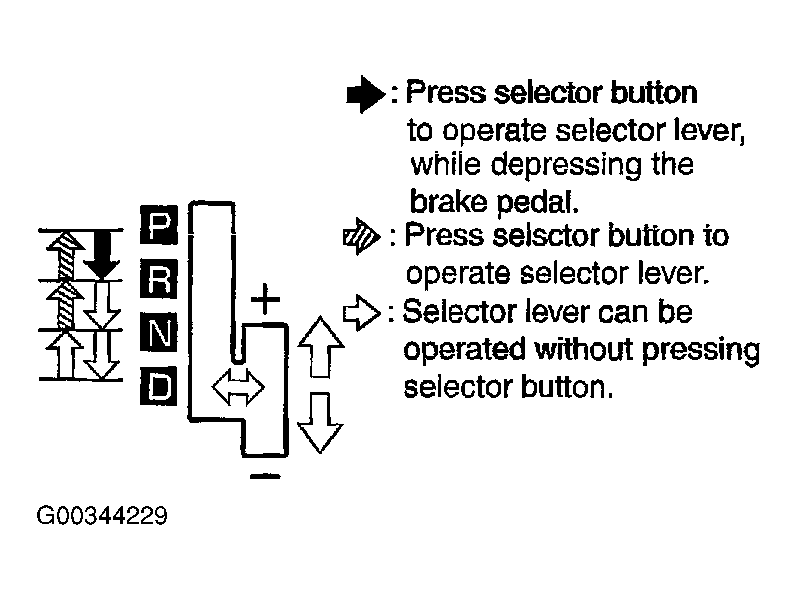 : Press selector button to operate selector lever, while depressing the brake pedal.

: Press selsctor button to operate selector lever.

: Selector lever can be operated without pressing selector button.

P
R
N
D

+
−

G00344229