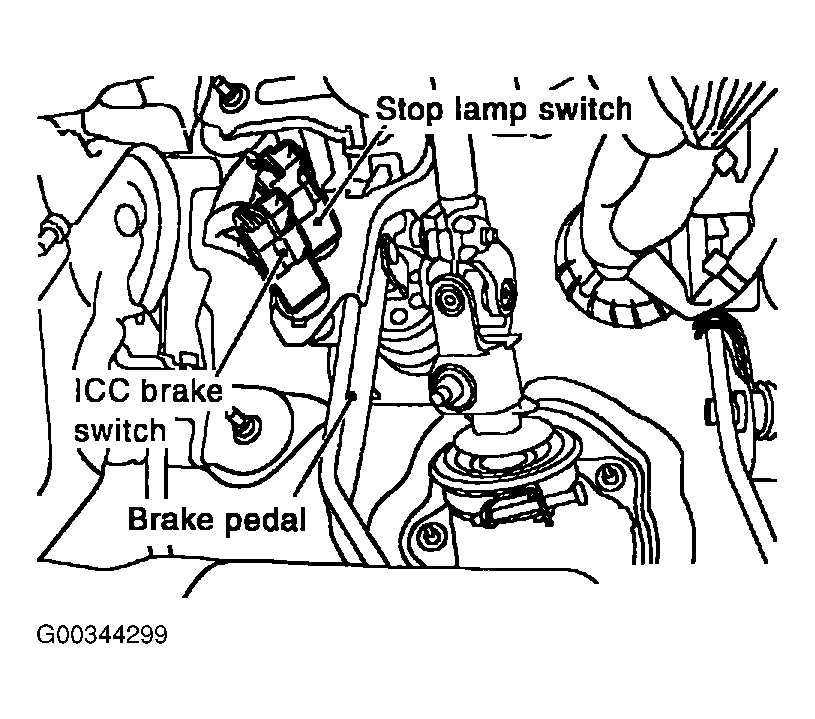 Stop lamp switch

ICC brake switch

Brake pedal

G00344299