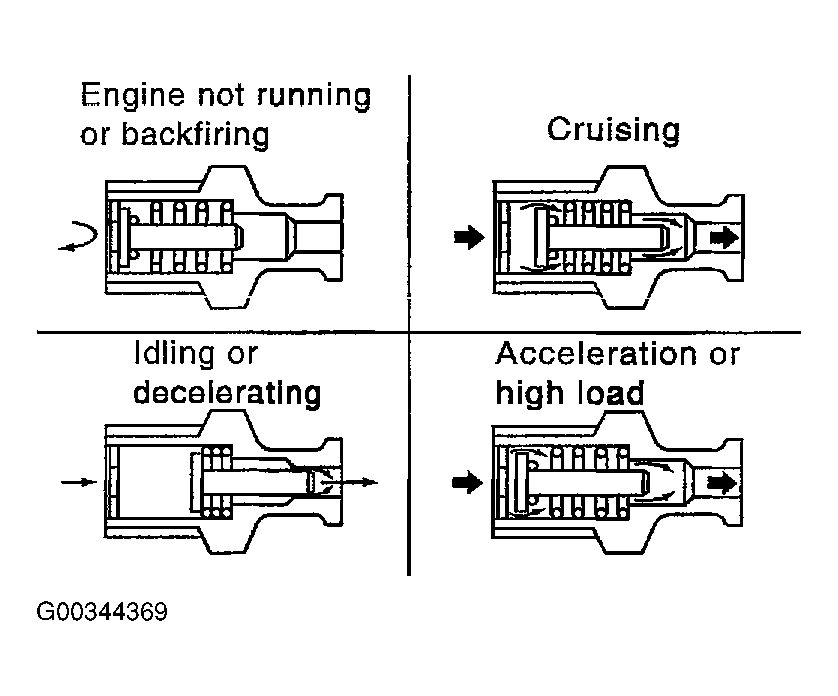 Engine not running or backfiring

Cruising

Idling or decelerating

Acceleration or high load

G00344369