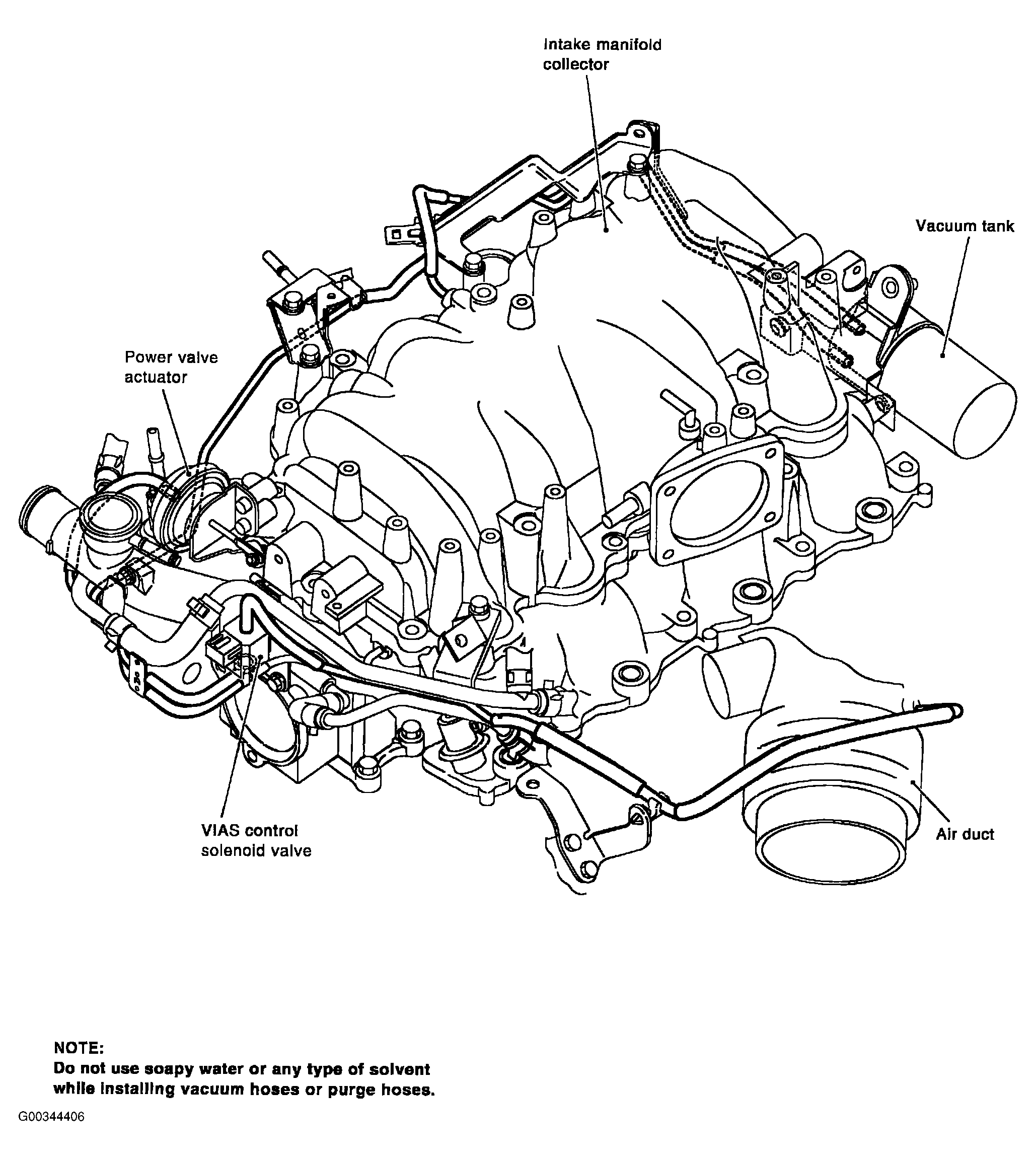 Intake manifold collector

Vacuum tank

Power valve actuator

VIAS control solenoid valve

Air duct

NOTE:
Do not use soapy water or any type of solvent while installing vacuum hoses or purge hoses.

G00344406