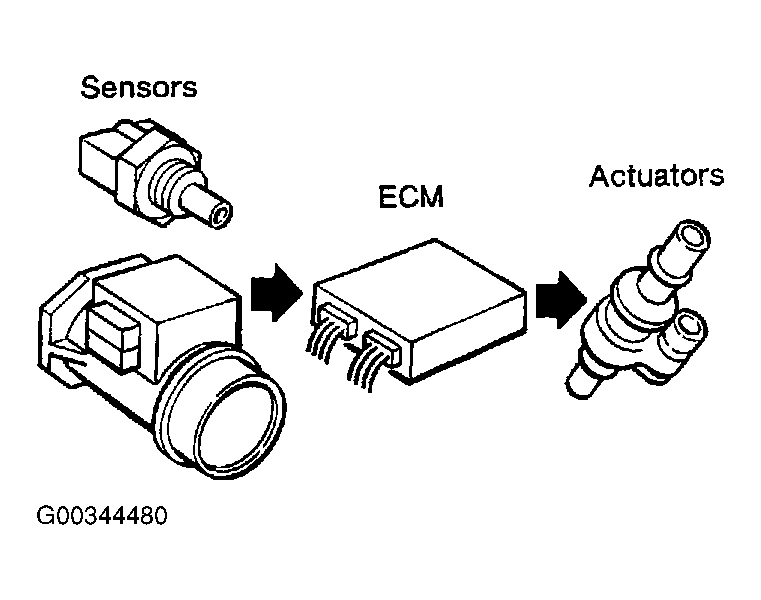 Sensors

ECM

Actuators

G00344480