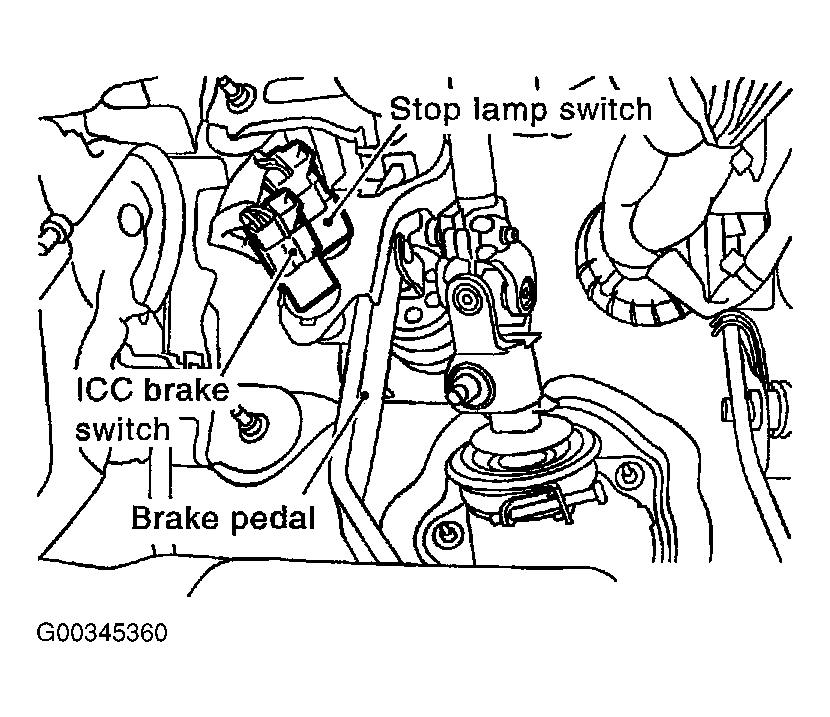 Stop lamp switch

ICC brake switch

Brake pedal

G00345360