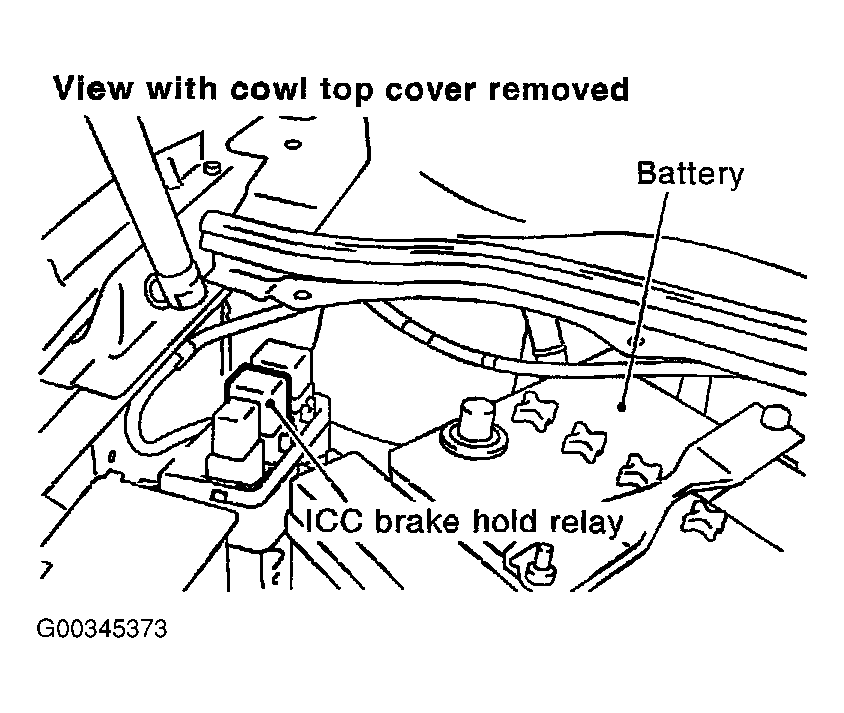 View with cowl top cover removed

Battery

ICC brake hold relay

G00345373