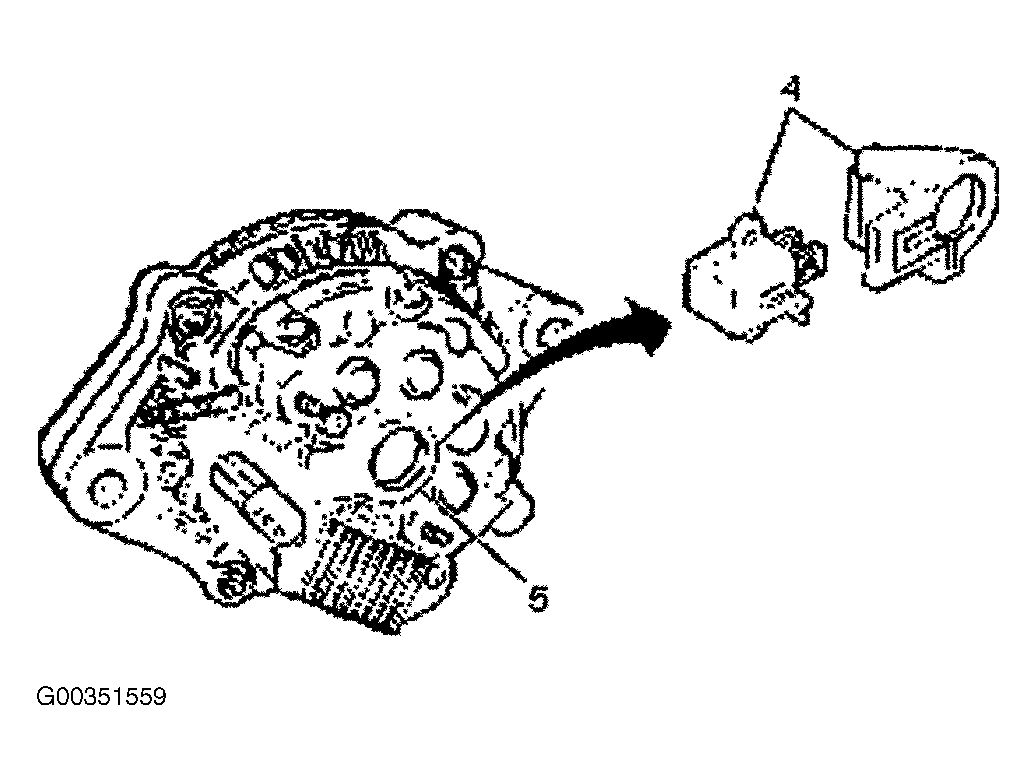 4
5
G00351559