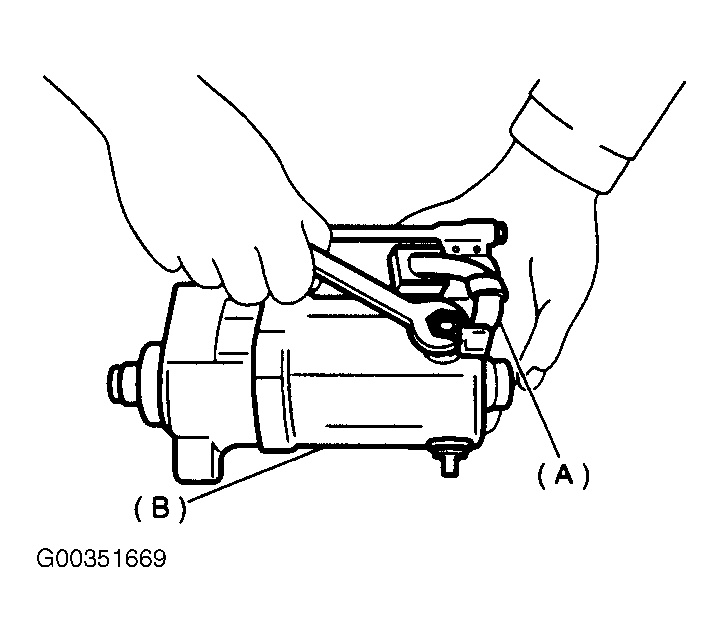 (A)

(B)

G00351669