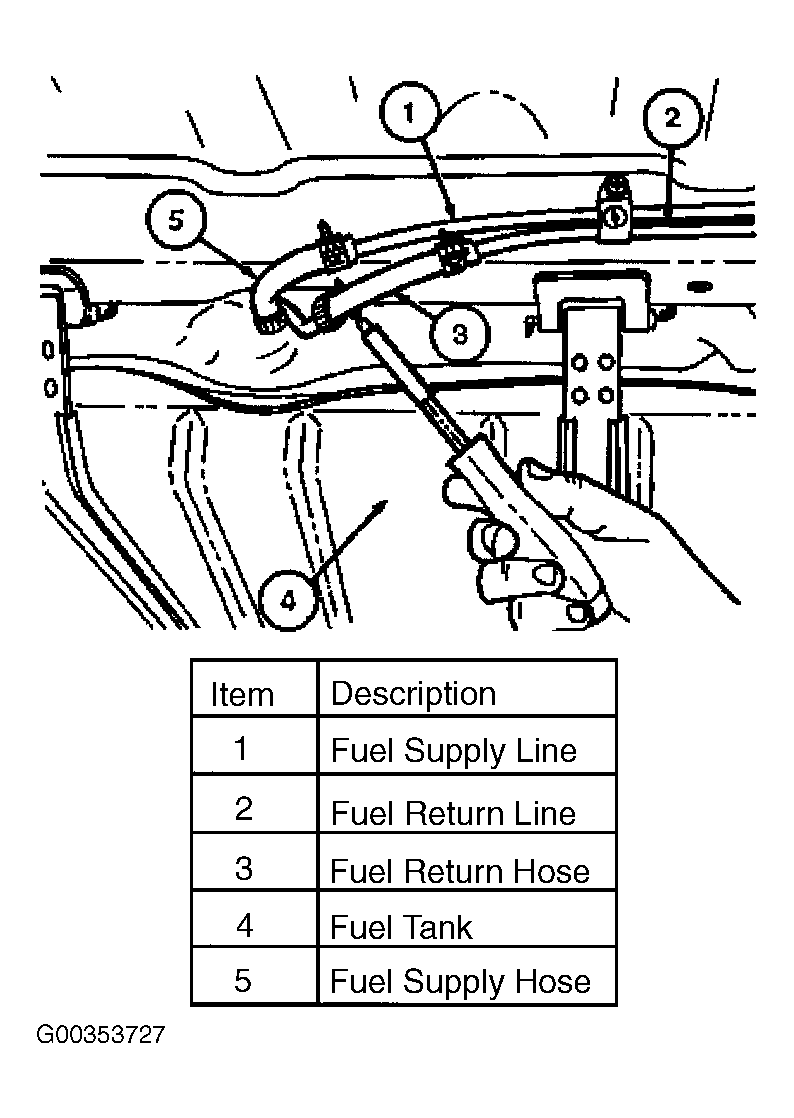 1
2
5
3
4

| Item | Description |
|---|---|
| 1 | Fuel Supply Line |
| 2 | Fuel Return Line |
| 3 | Fuel Return Hose |
| 4 | Fuel Tank |
| 5 | Fuel Supply Hose |

G00353727