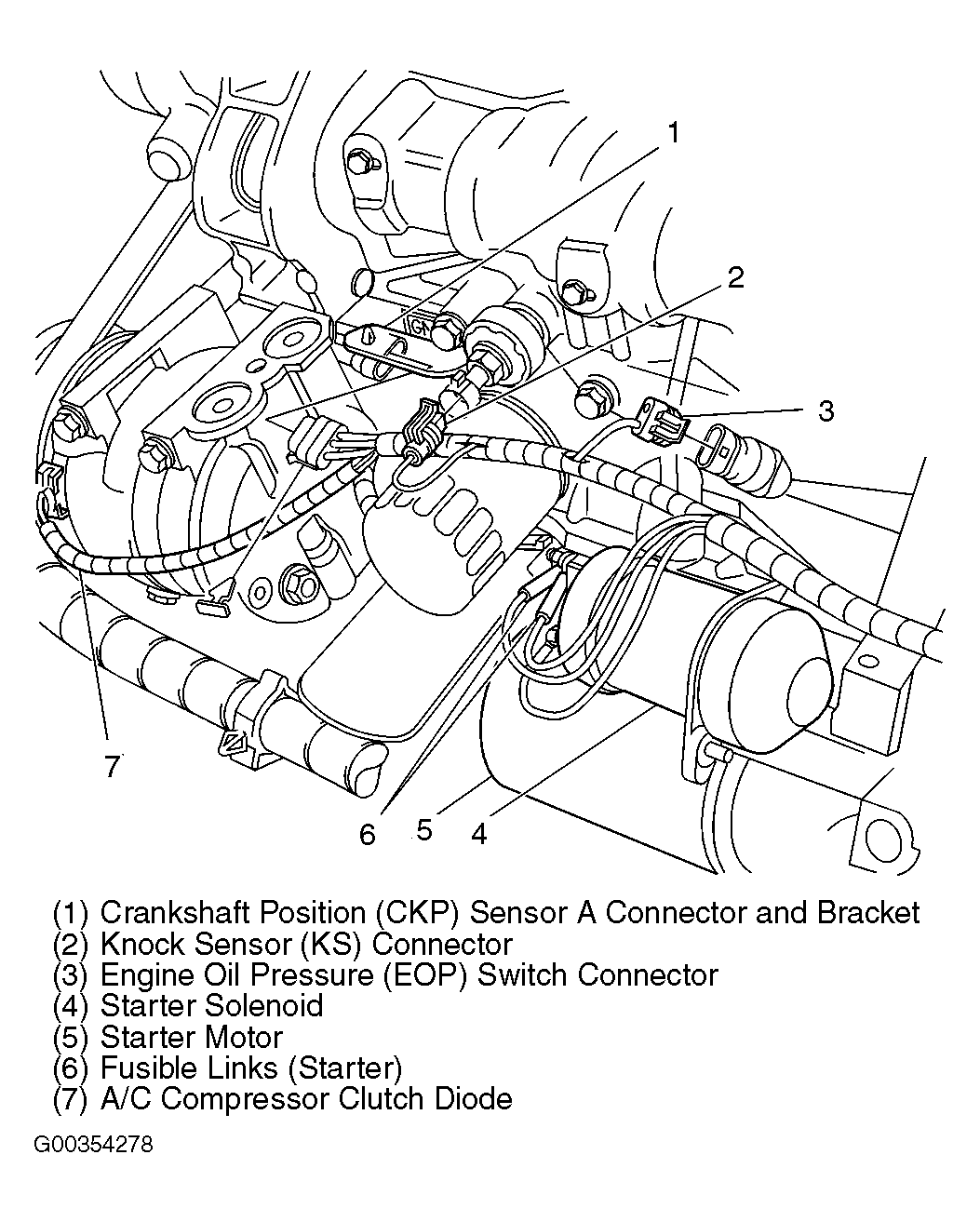 1
2
3
7
6 5 4

(1) Crankshaft Position (CKP) Sensor A Connector and Bracket
(2) Knock Sensor (KS) Connector
(3) Engine Oil Pressure (EOP) Switch Connector
(4) Starter Solenoid
(5) Starter Motor
(6) Fusible Links (Starter)
(7) A/C Compressor Clutch Diode

G00354278