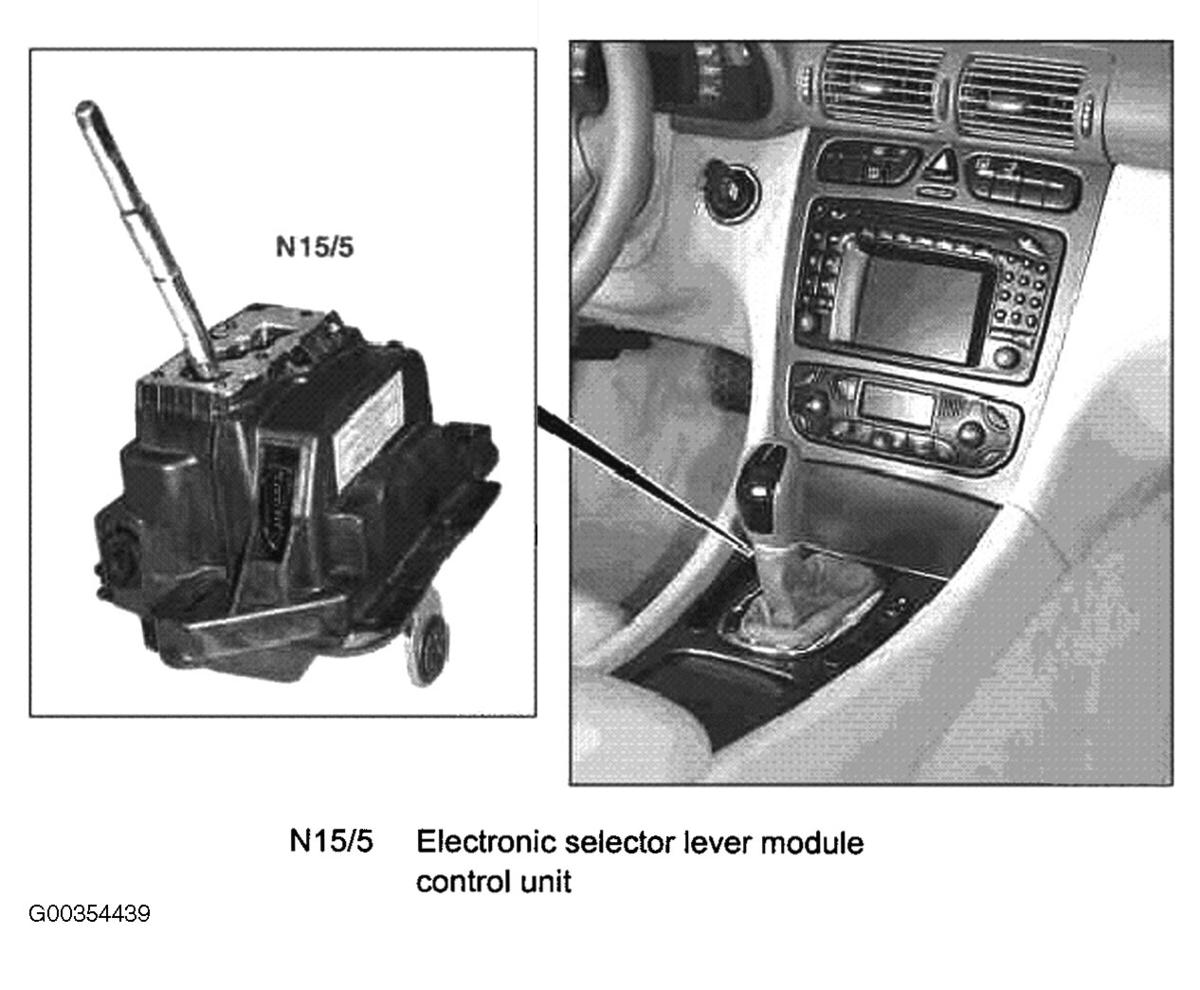 N15/5

N15/5 Electronic selector lever module control unit

G00354439