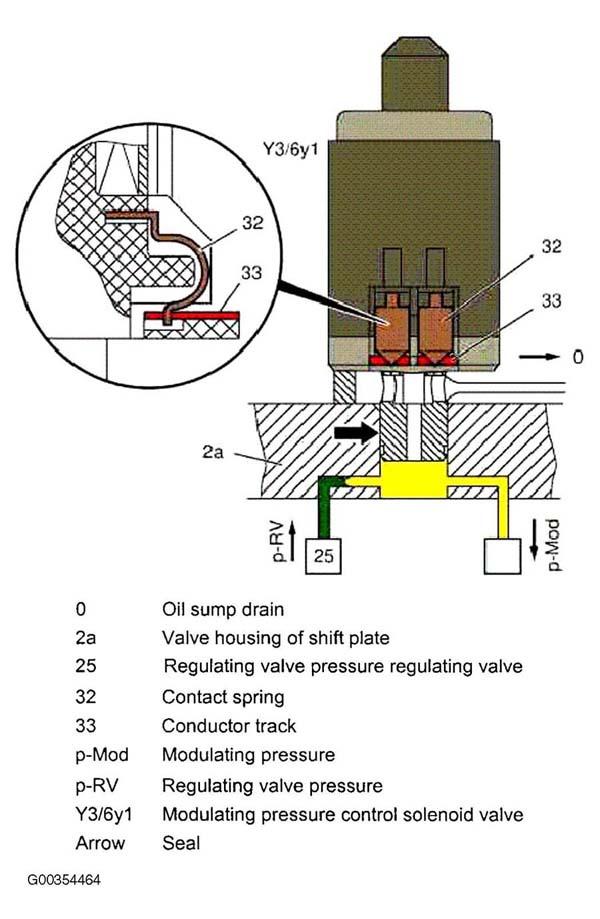 Y3/6y1

32

33

32

33

0

2a

p-RV

25

p-Mod

| | |
|---|---|
| 0 | Oil sump drain |
| 2a | Valve housing of shift plate |
| 25 | Regulating valve pressure regulating valve |
| 32 | Contact spring |
| 33 | Conductor track |
| p-Mod | Modulating pressure |
| p-RV | Regulating valve pressure |
| Y3/6y1 | Modulating pressure control solenoid valve |
| Arrow | Seal |

G00354464