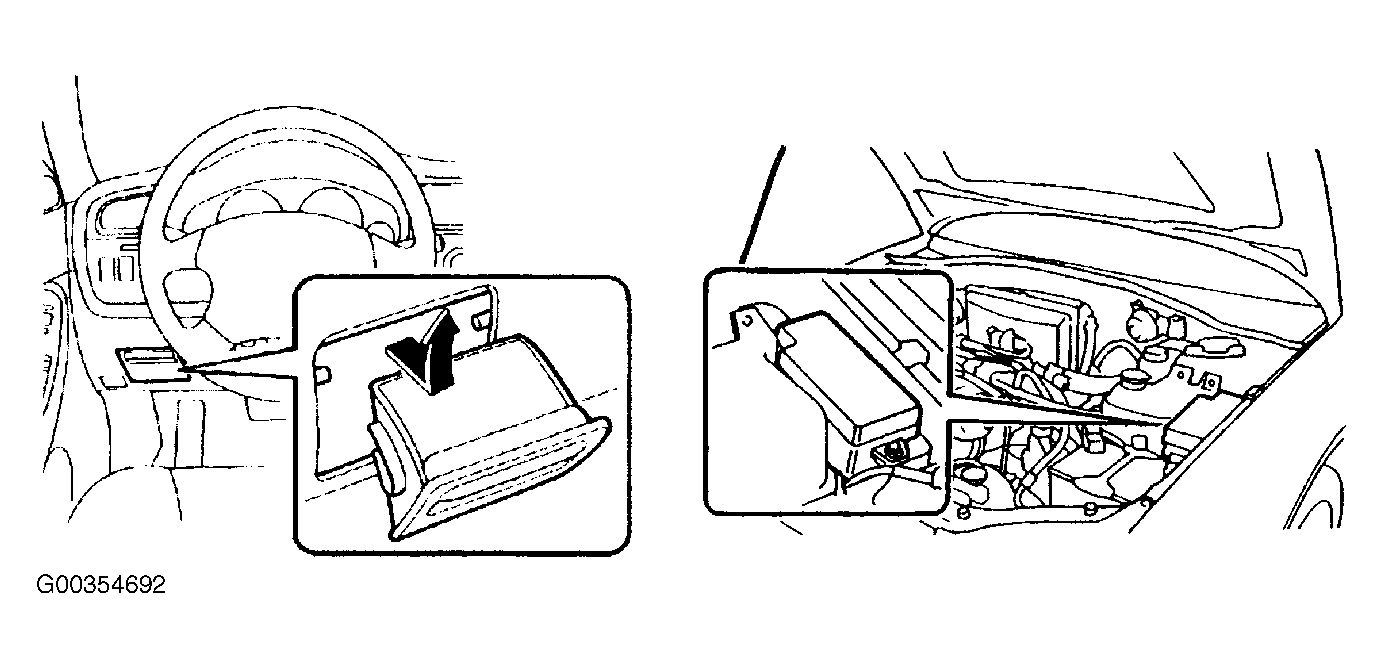 G00354692