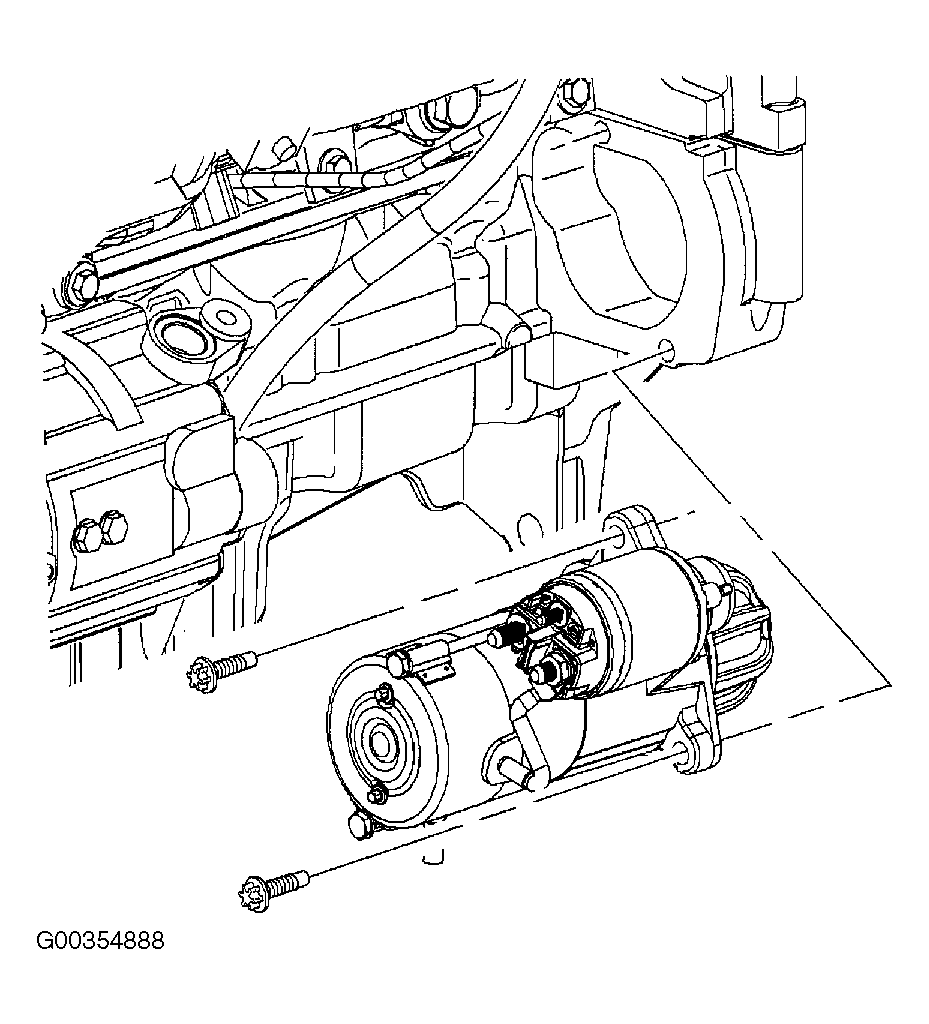 G00354888