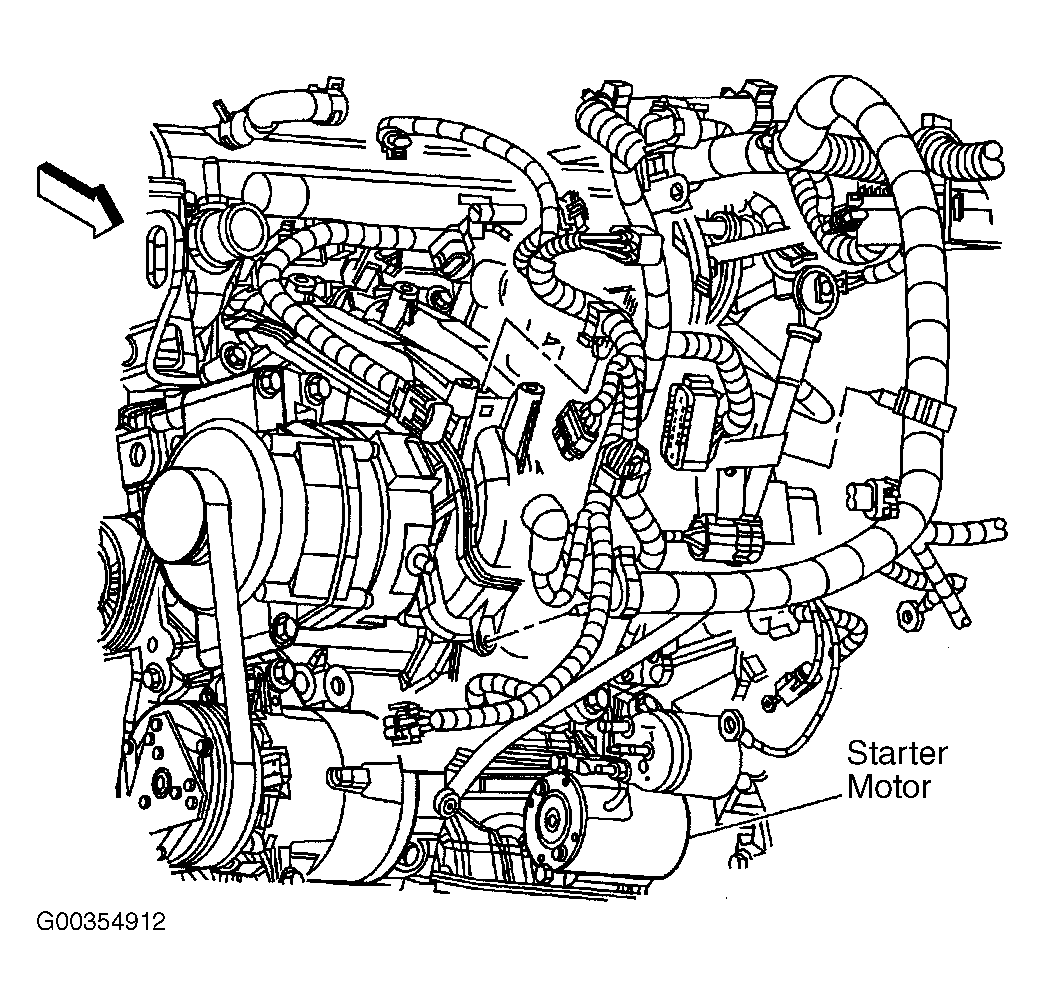 Starter Motor

G00354912