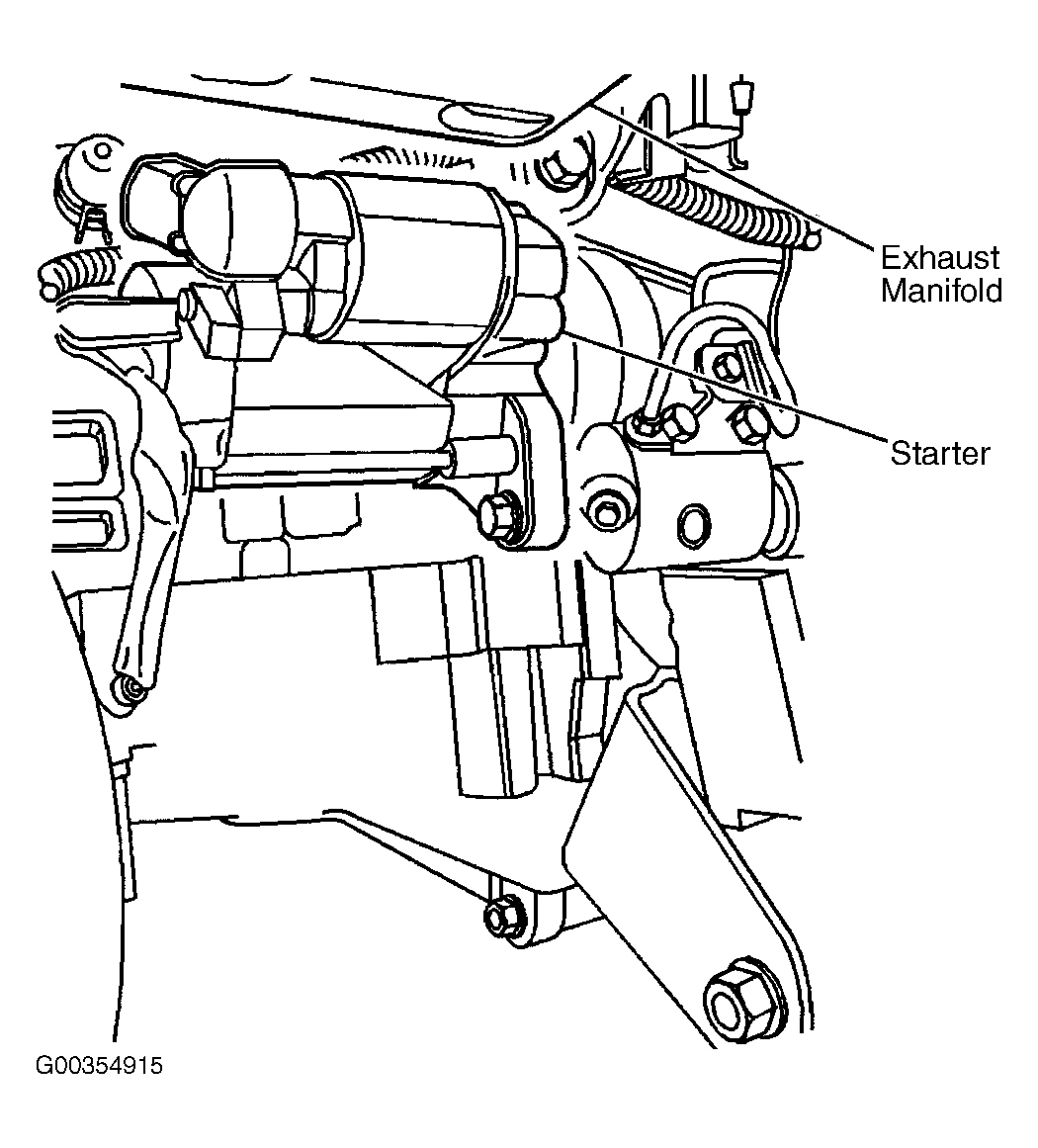 Exhaust Manifold

Starter

G00354915