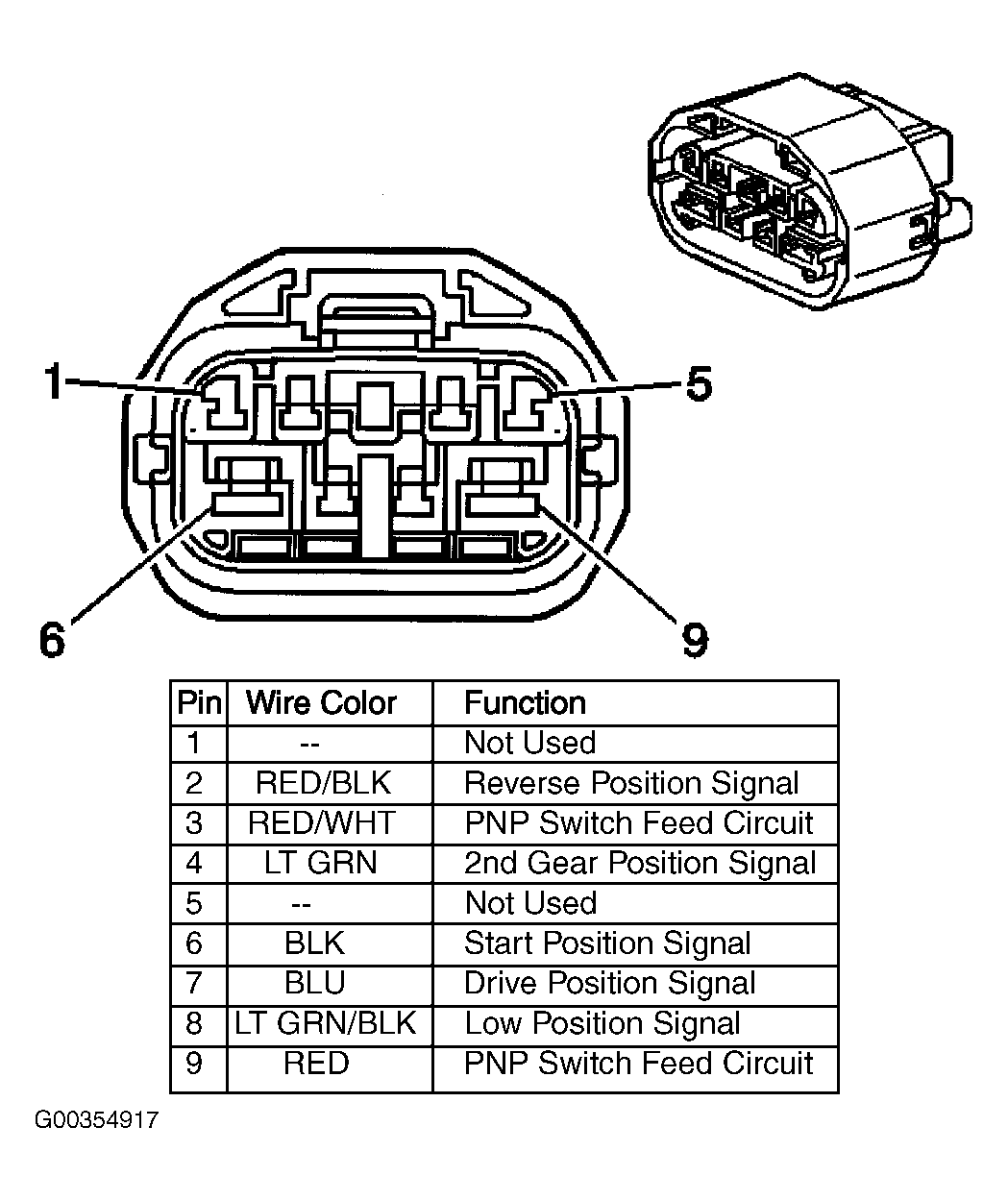 1

5

6

9

| Pin | Wire Color | Function |
|---|---|---|
| 1 | -- | Not Used |
| 2 | RED/BLK | Reverse Position Signal |
| 3 | RED/WHT | PNP Switch Feed Circuit |
| 4 | LT GRN | 2nd Gear Position Signal |
| 5 | -- | Not Used |
| 6 | BLK | Start Position Signal |
| 7 | BLU | Drive Position Signal |
| 8 | LT GRN/BLK | Low Position Signal |
| 9 | RED | PNP Switch Feed Circuit |

G00354917