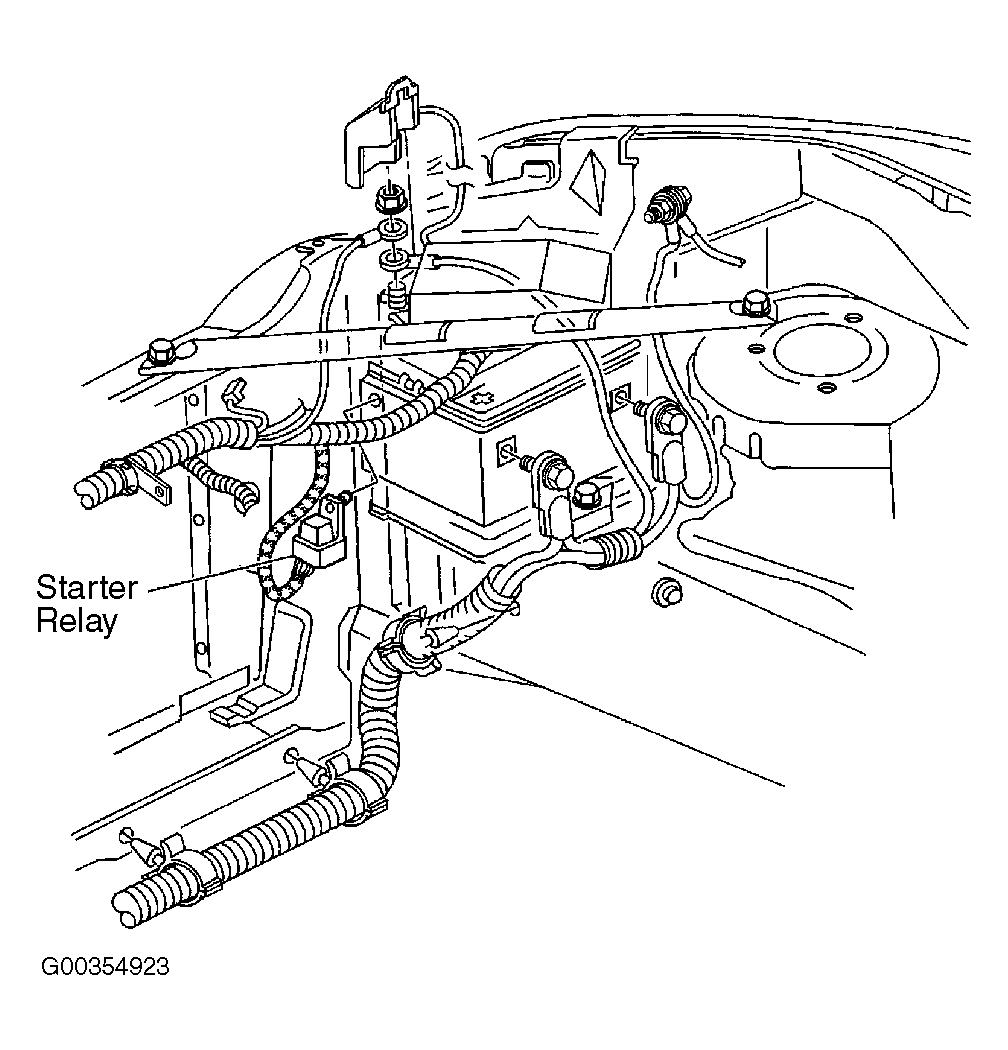 Starter Relay

G00354923