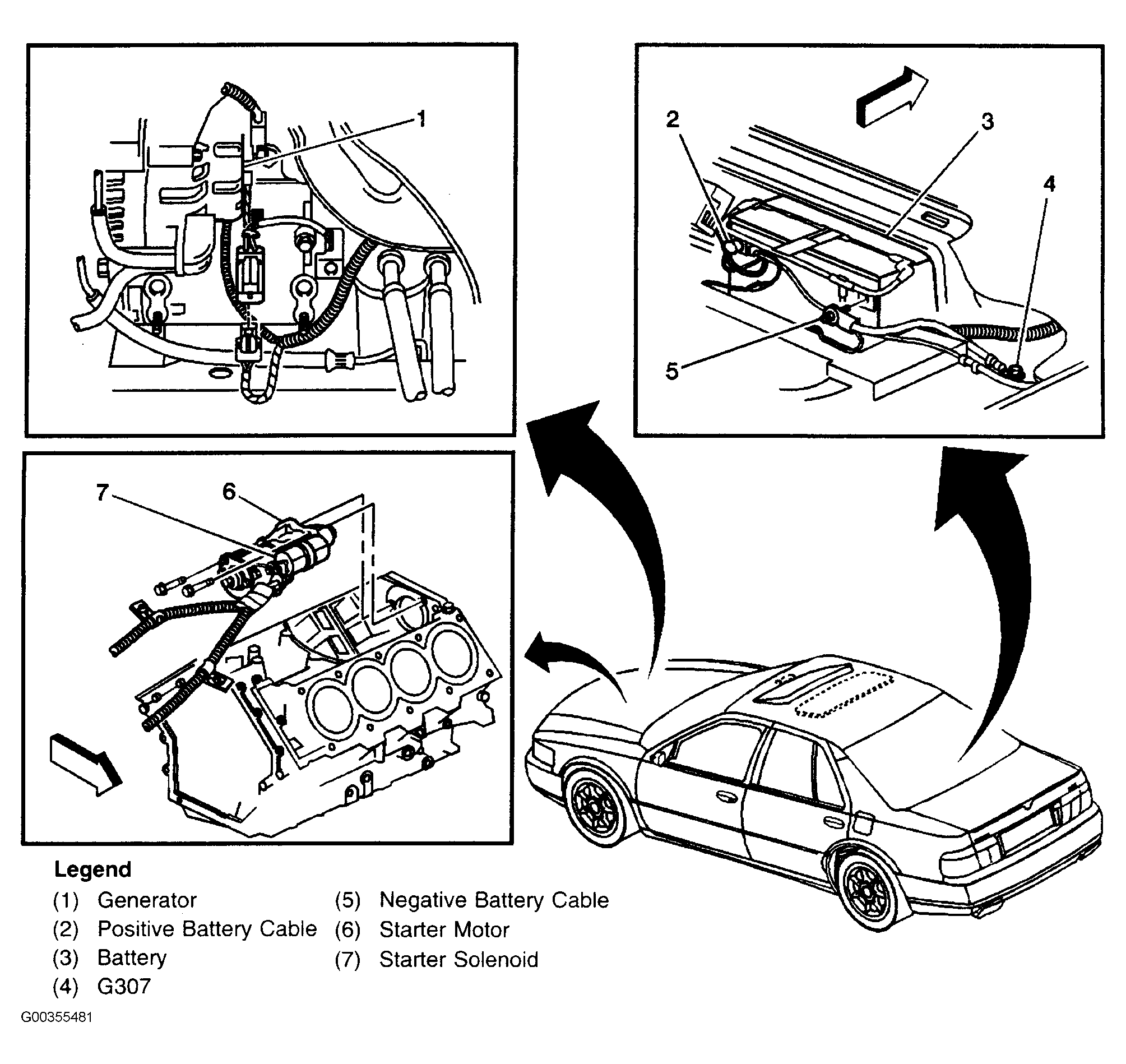 1

2

3

4

5

7

6

Legend
(1) Generator
(2) Positive Battery Cable
(3) Battery
(4) G307
(5) Negative Battery Cable
(6) Starter Motor
(7) Starter Solenoid

G00355481