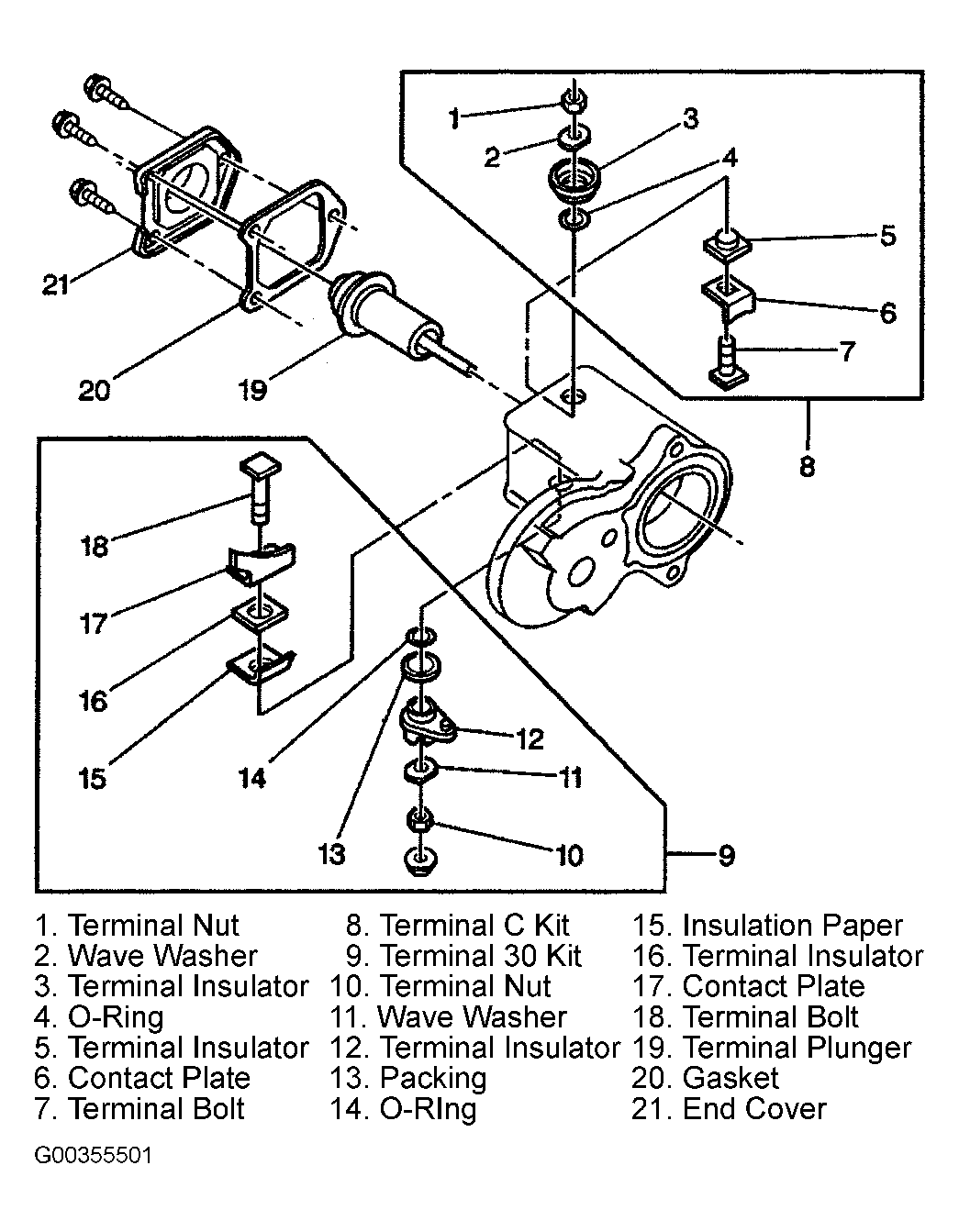 1
2
3
4
5
6
7
8
21
20
19
18
17
16
15
14
13
12
11
10
9

1. Terminal Nut
2. Wave Washer
3. Terminal Insulator
4. O-Ring
5. Terminal Insulator
6. Contact Plate
7. Terminal Bolt

8. Terminal C Kit
9. Terminal 30 Kit
10. Terminal Nut
11. Wave Washer
12. Terminal Insulator
13. Packing
14. O-RIng

15. Insulation Paper
16. Terminal Insulator
17. Contact Plate
18. Terminal Bolt
19. Terminal Plunger
20. Gasket
21. End Cover

G00355501