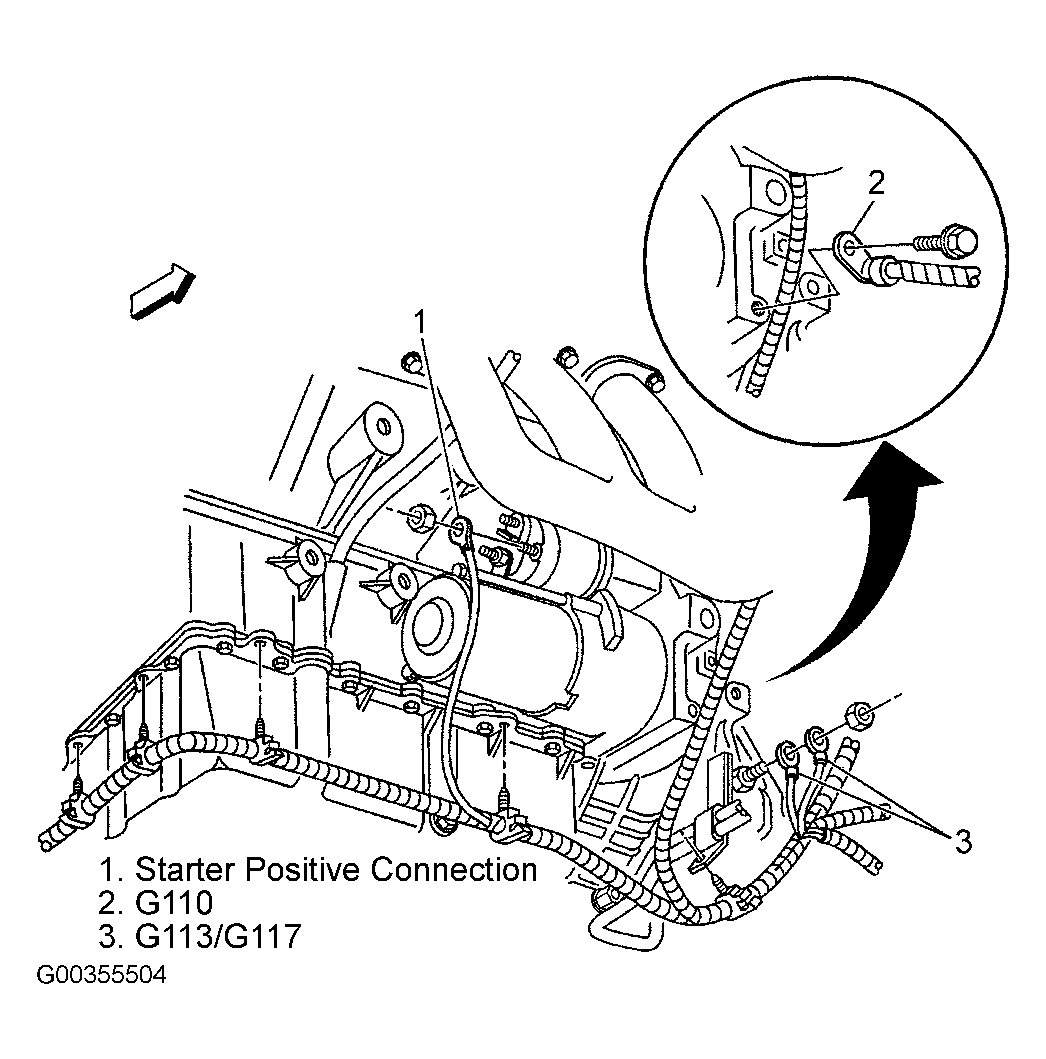 2

1

3

1. Starter Positive Connection
2. G110
3. G113/G117

G00355504