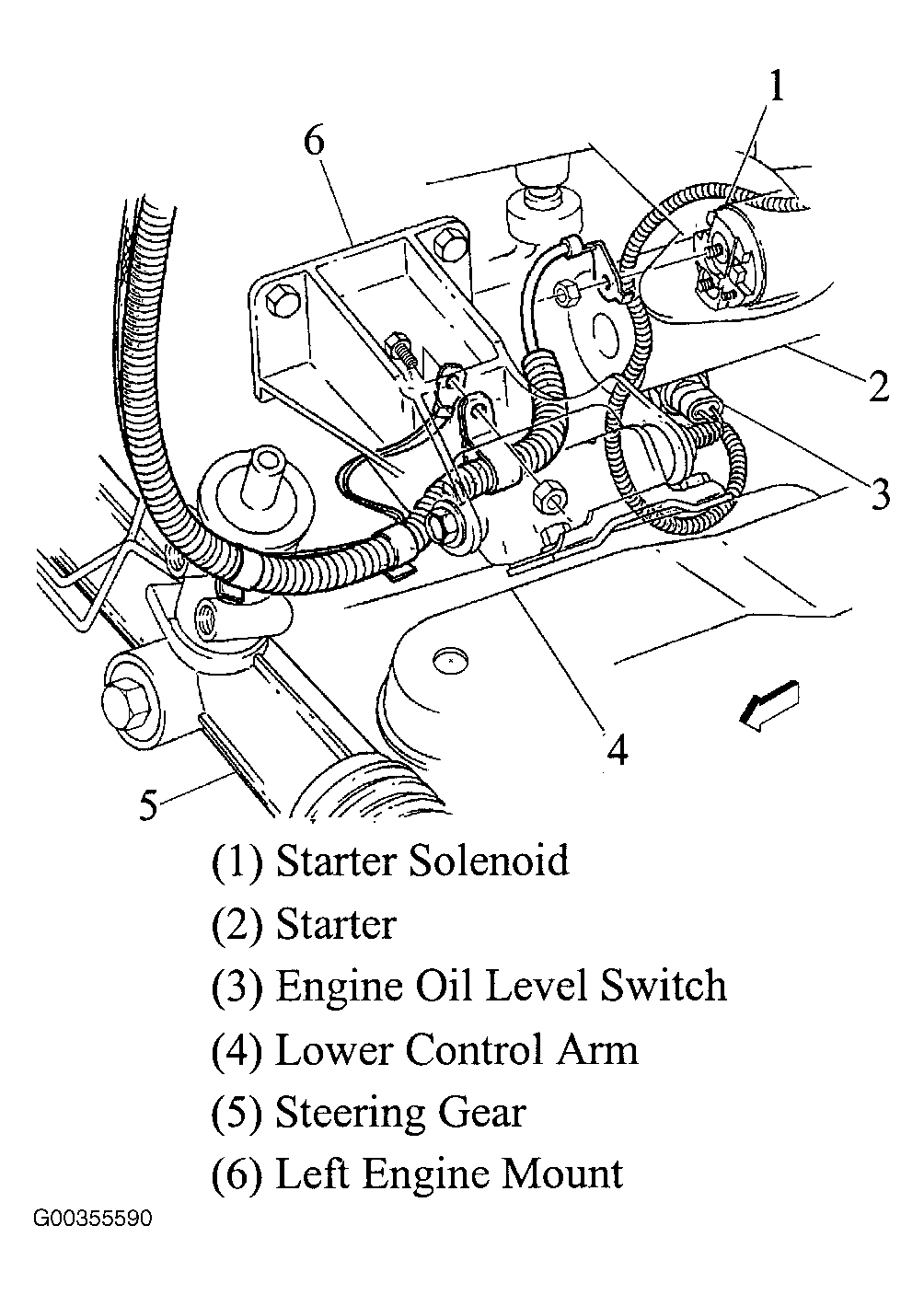 1
6
2
3
4
5

(1) Starter Solenoid
(2) Starter
(3) Engine Oil Level Switch
(4) Lower Control Arm
(5) Steering Gear
(6) Left Engine Mount

G00355590