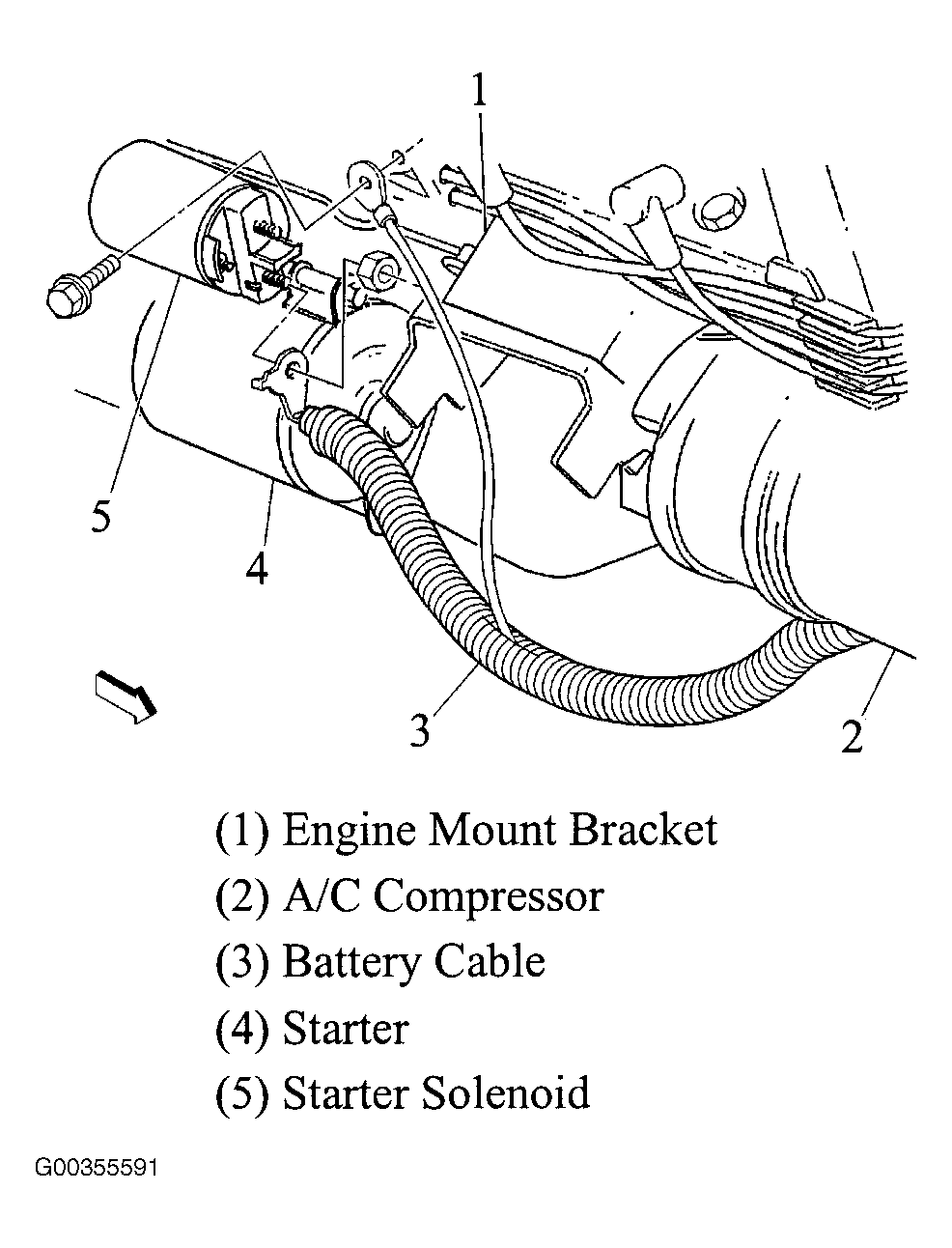 1

5

4

3

2

(1) Engine Mount Bracket

(2) A/C Compressor

(3) Battery Cable

(4) Starter

(5) Starter Solenoid

G00355591