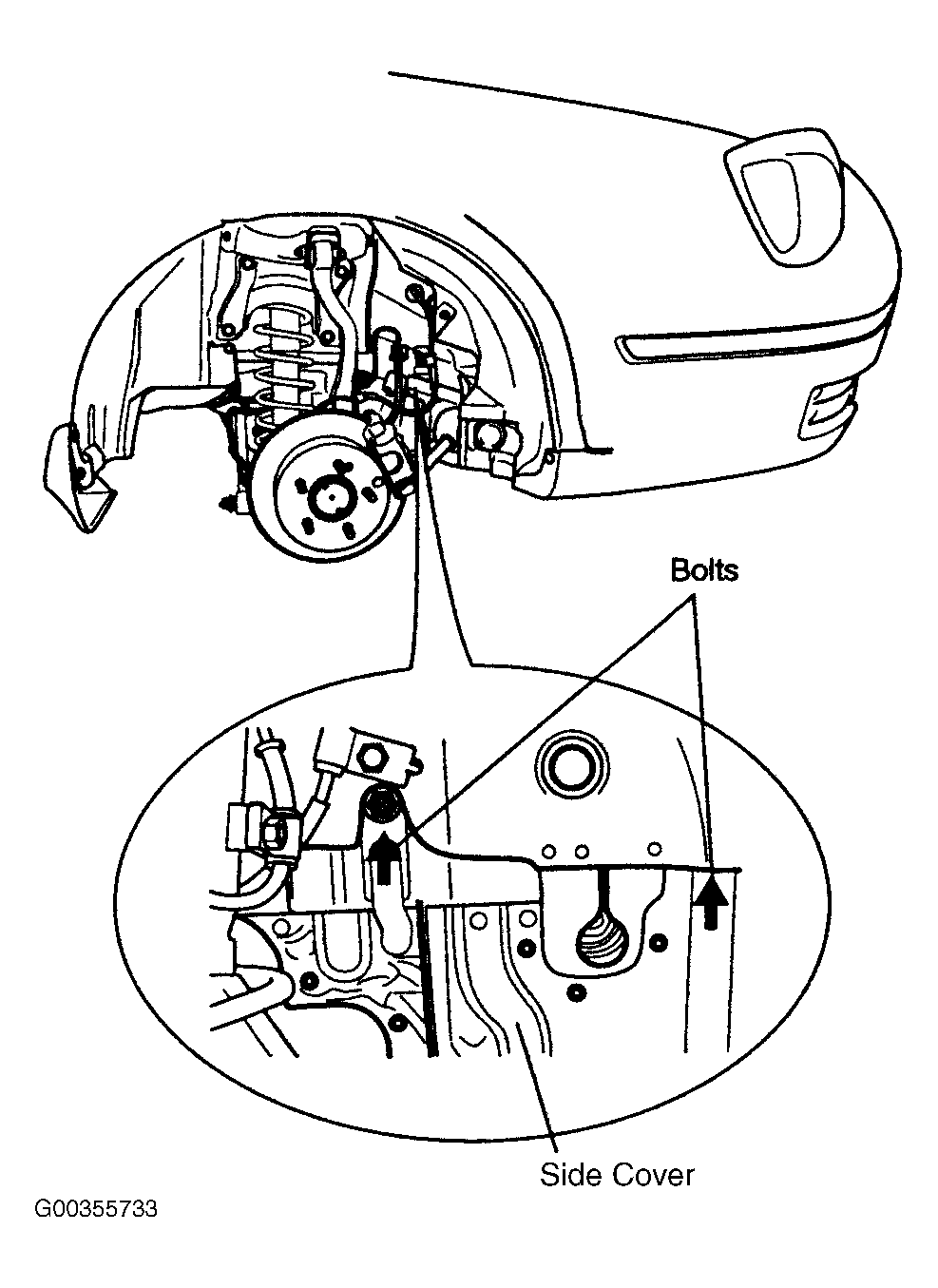 Bolts

Side Cover

G00355733