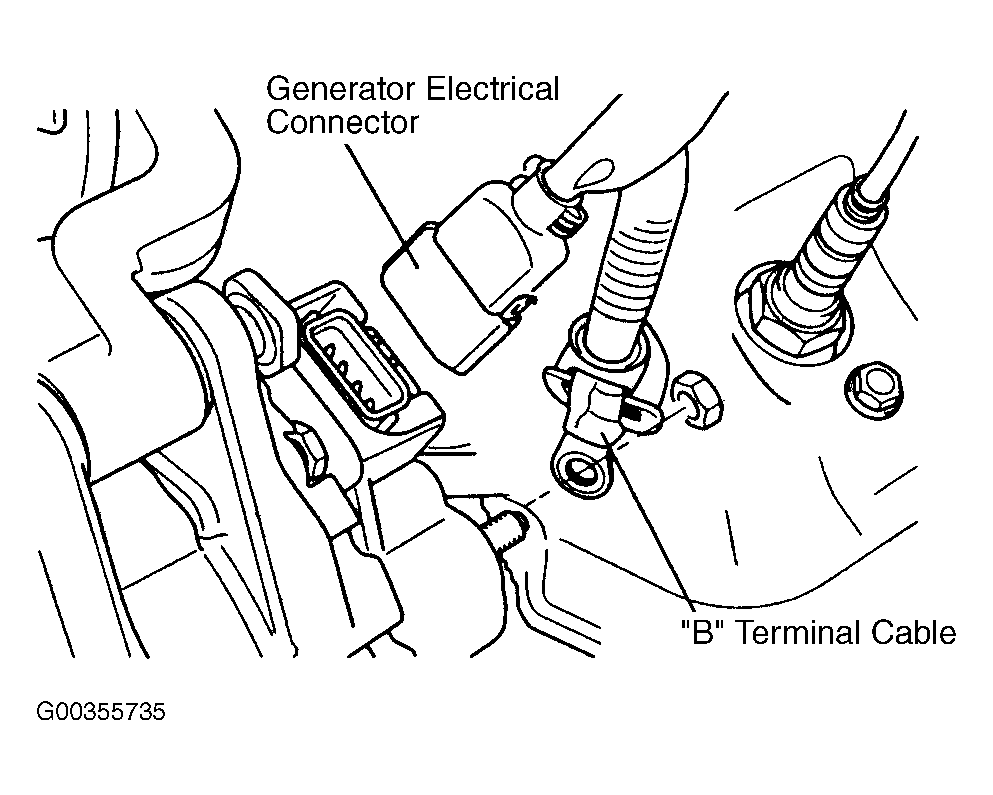 Generator Electrical Connector

"B" Terminal Cable

G00355735