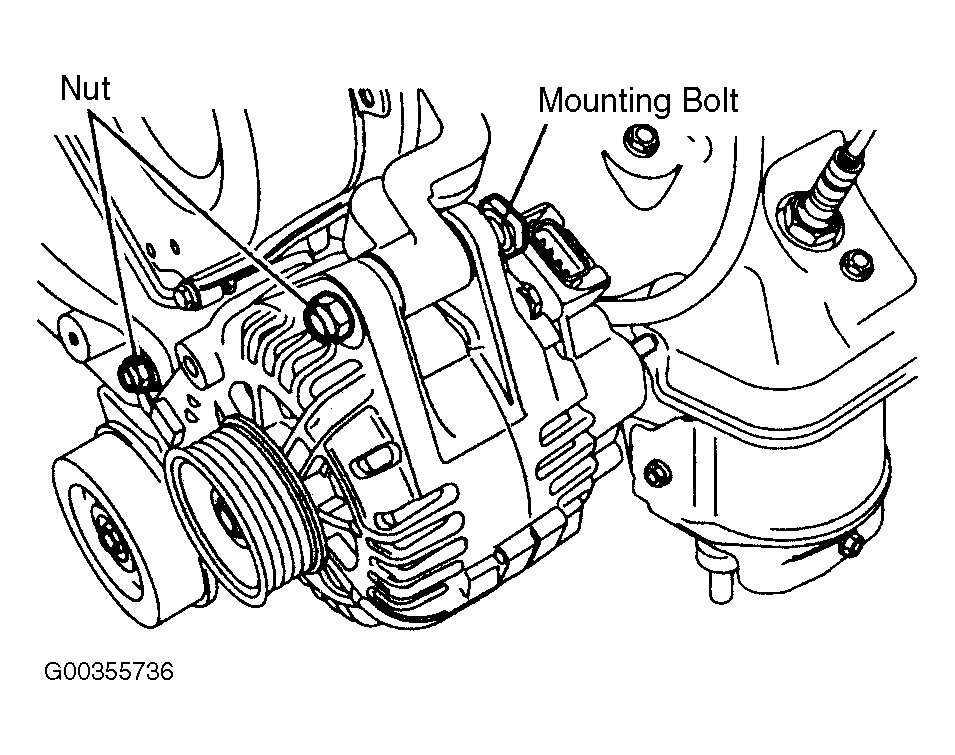 Nut

Mounting Bolt

G00355736