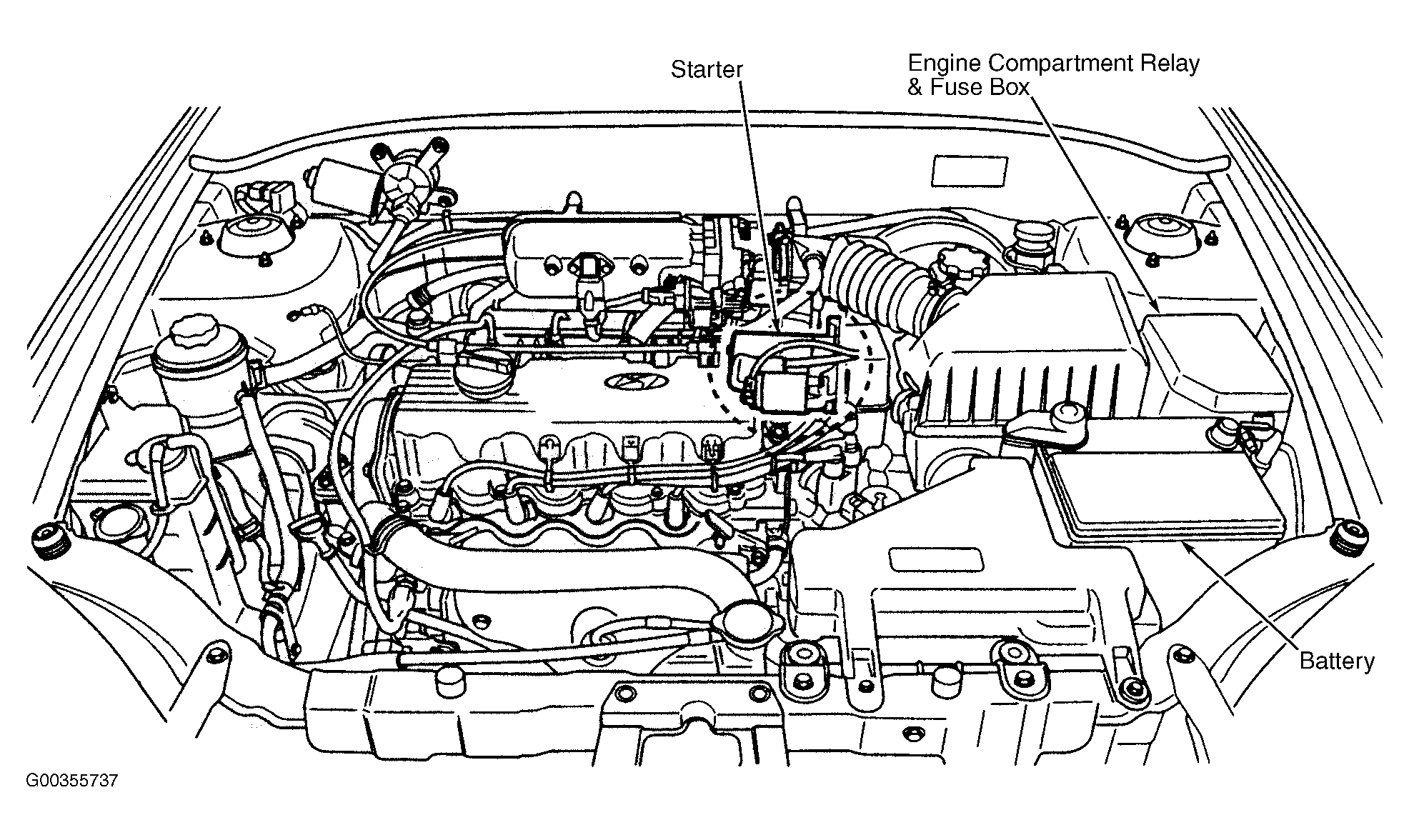 Starter

Engine Compartment Relay & Fuse Box

Battery

G00355737