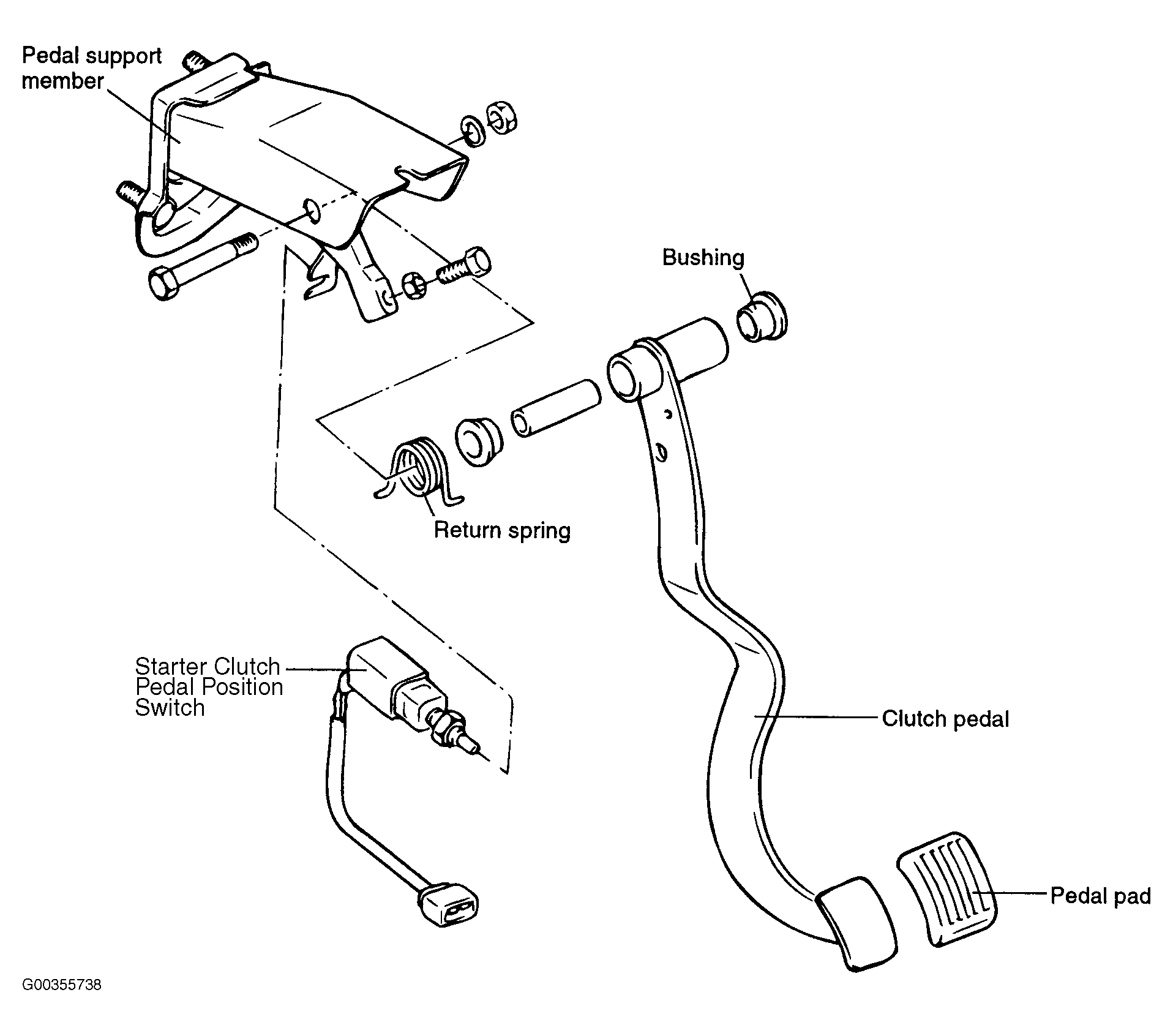 Pedal support member

Bushing

Return spring

Starter Clutch Pedal Position Switch

Clutch pedal

Pedal pad

G00355738