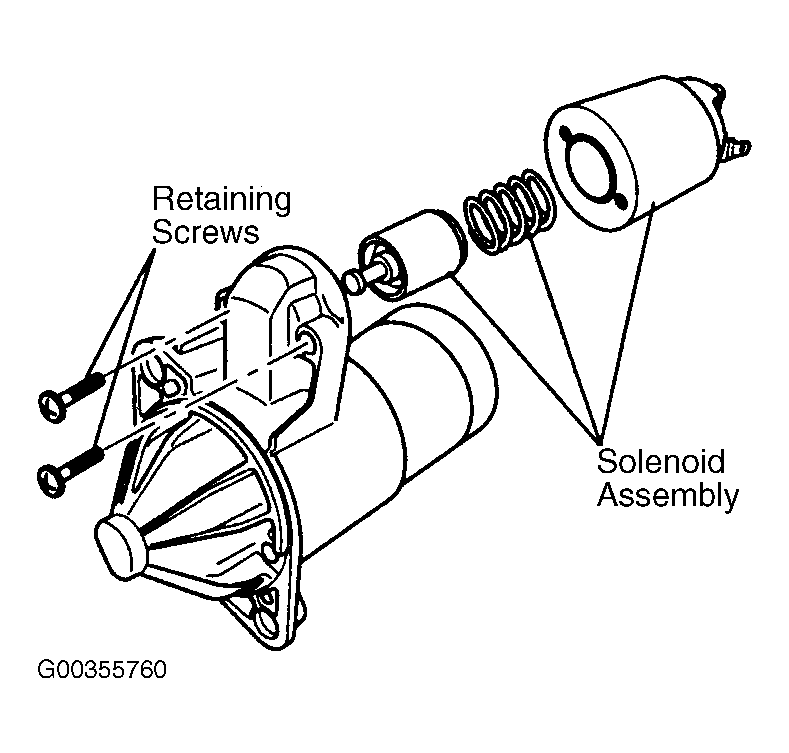 Retaining Screws

Solenoid Assembly

G00355760