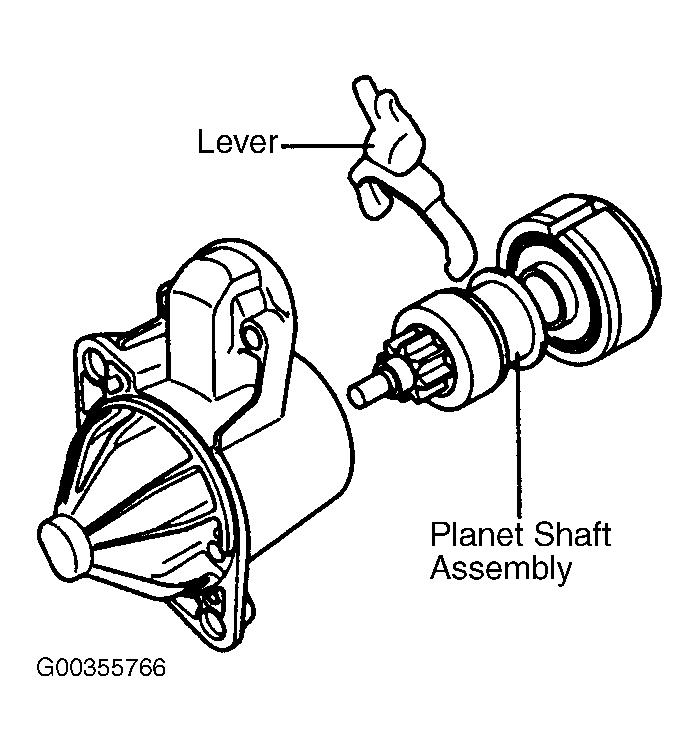 Lever

Planet Shaft Assembly

G00355766