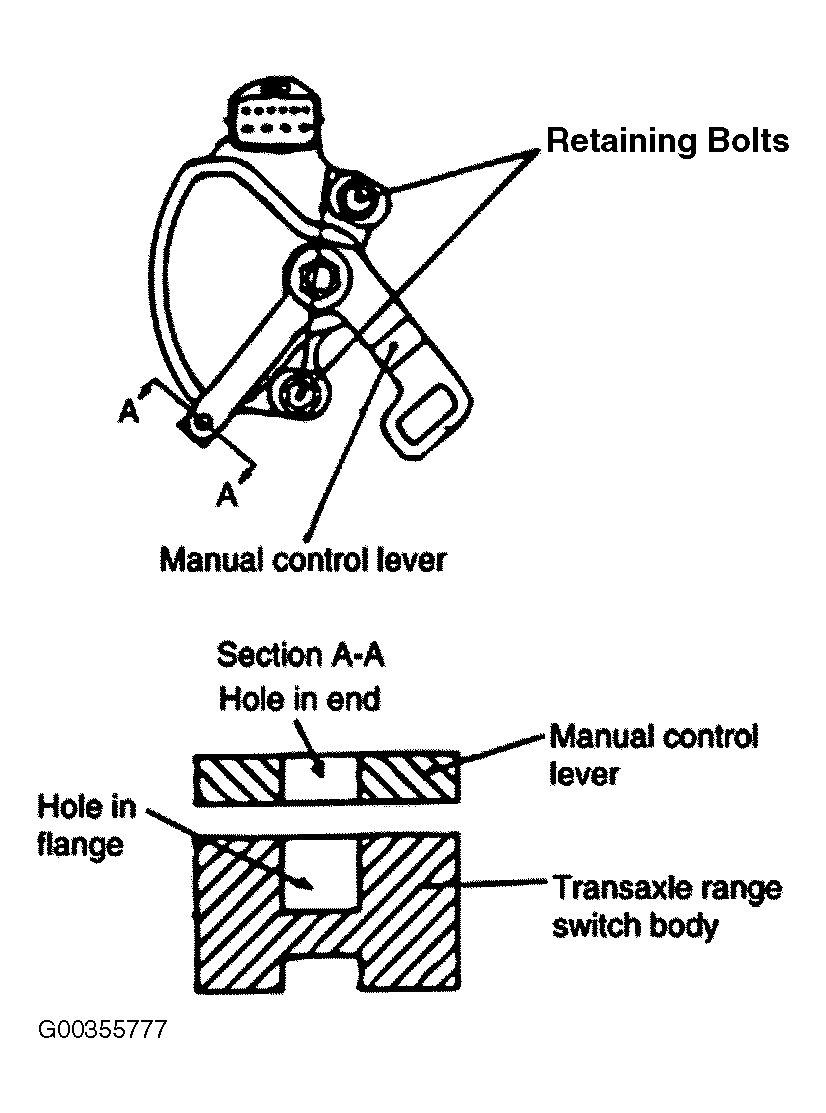 Retaining Bolts

A

A

Manual control lever

Section A-A
Hole in end

Manual control lever

Hole in flange

Transaxle range switch body

G00355777