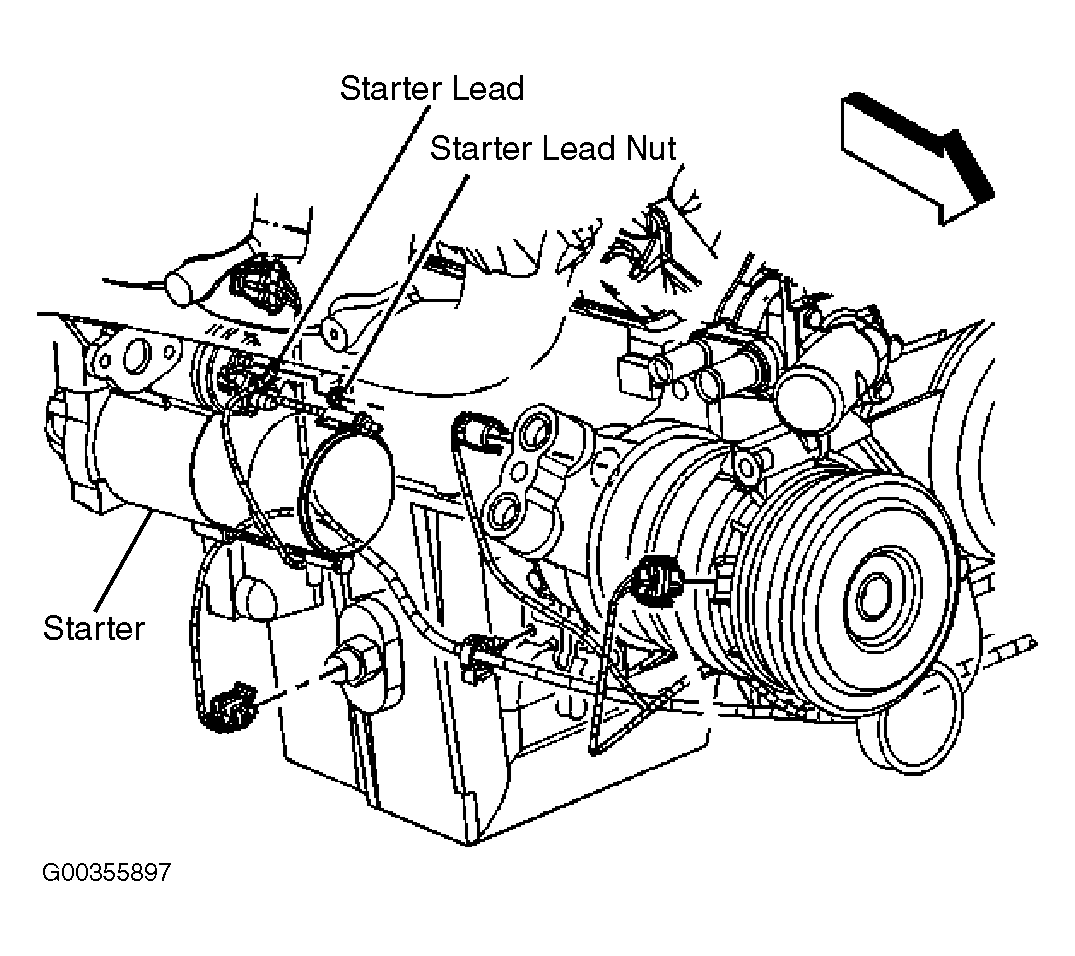 Starter Lead
Starter Lead Nut
Starter
G00355897