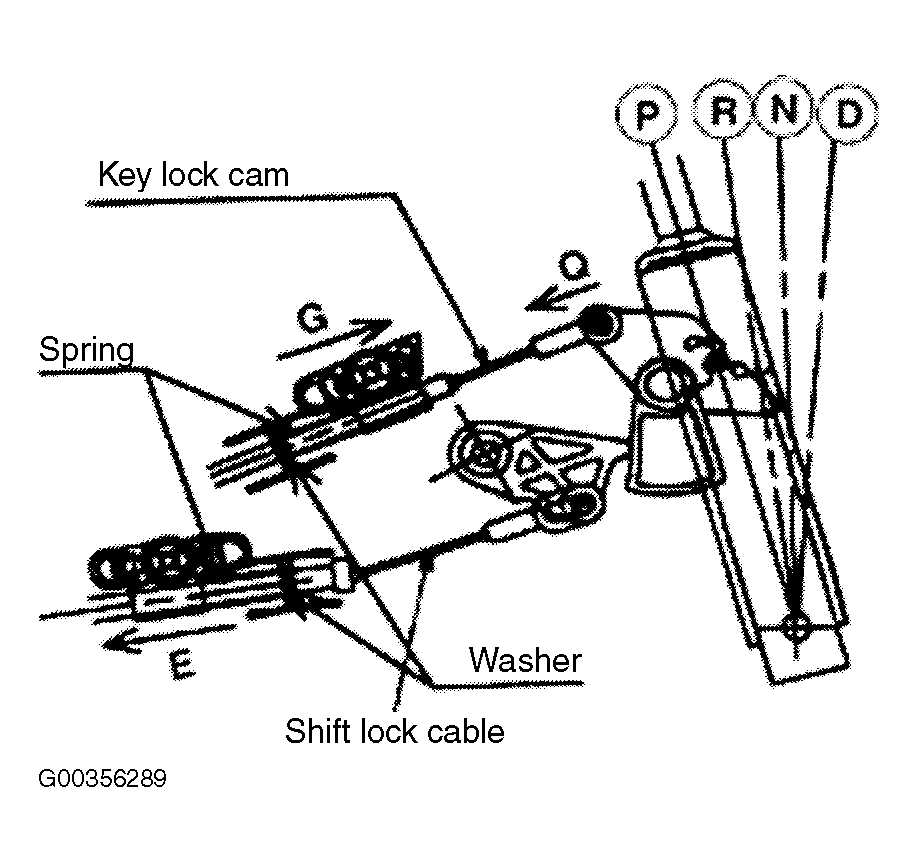 P
R
N
D
Key lock cam
Q
G
Spring
E
Washer
Shift lock cable
G00356289