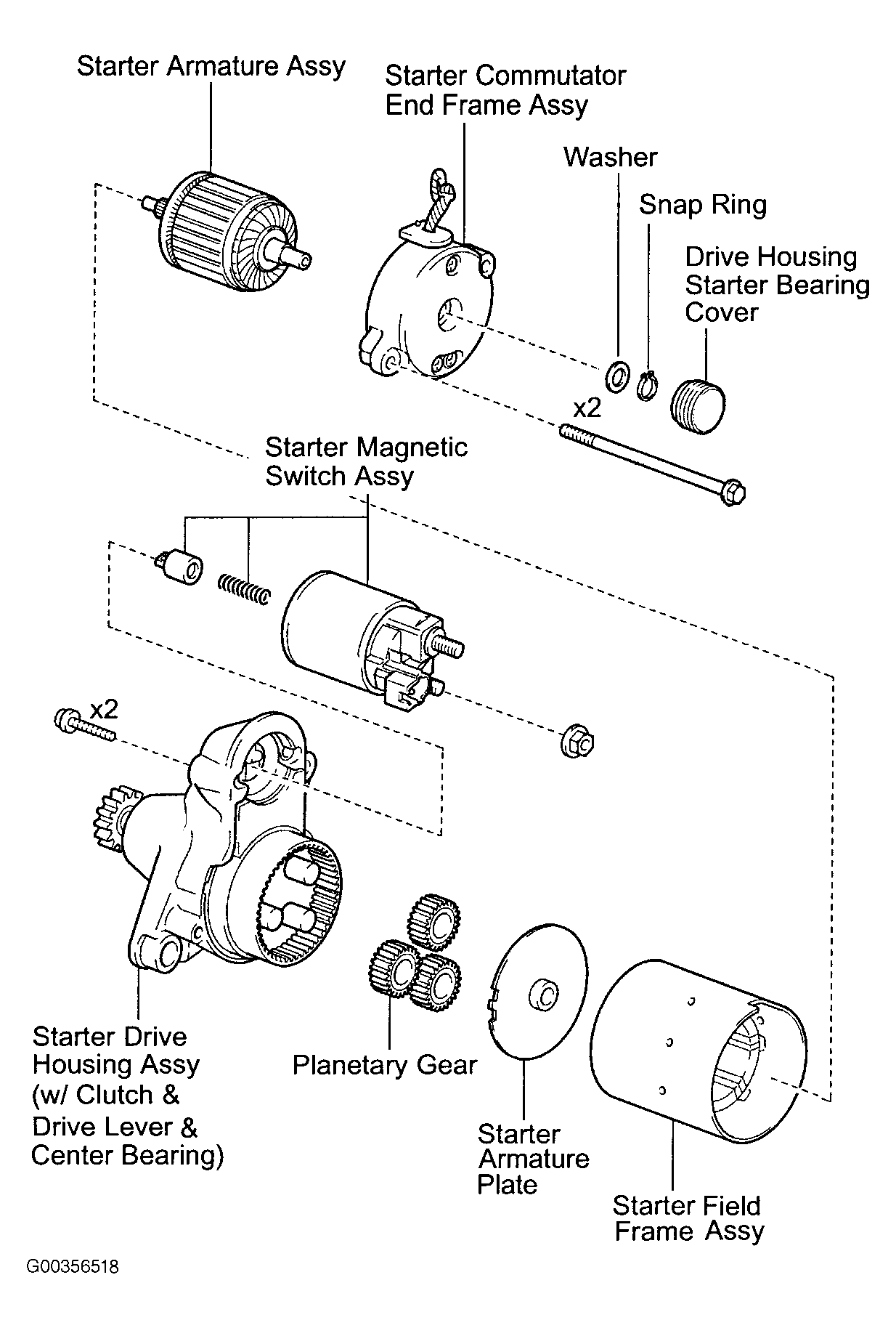 Starter Armature Assy

Starter Commutator End Frame Assy

Washer

Snap Ring

Drive Housing Starter Bearing Cover

x2

Starter Magnetic Switch Assy

x2

Starter Drive Housing Assy (w/ Clutch & Drive Lever & Center Bearing)

Planetary Gear

Starter Armature Plate

Starter Field Frame Assy

G00356518