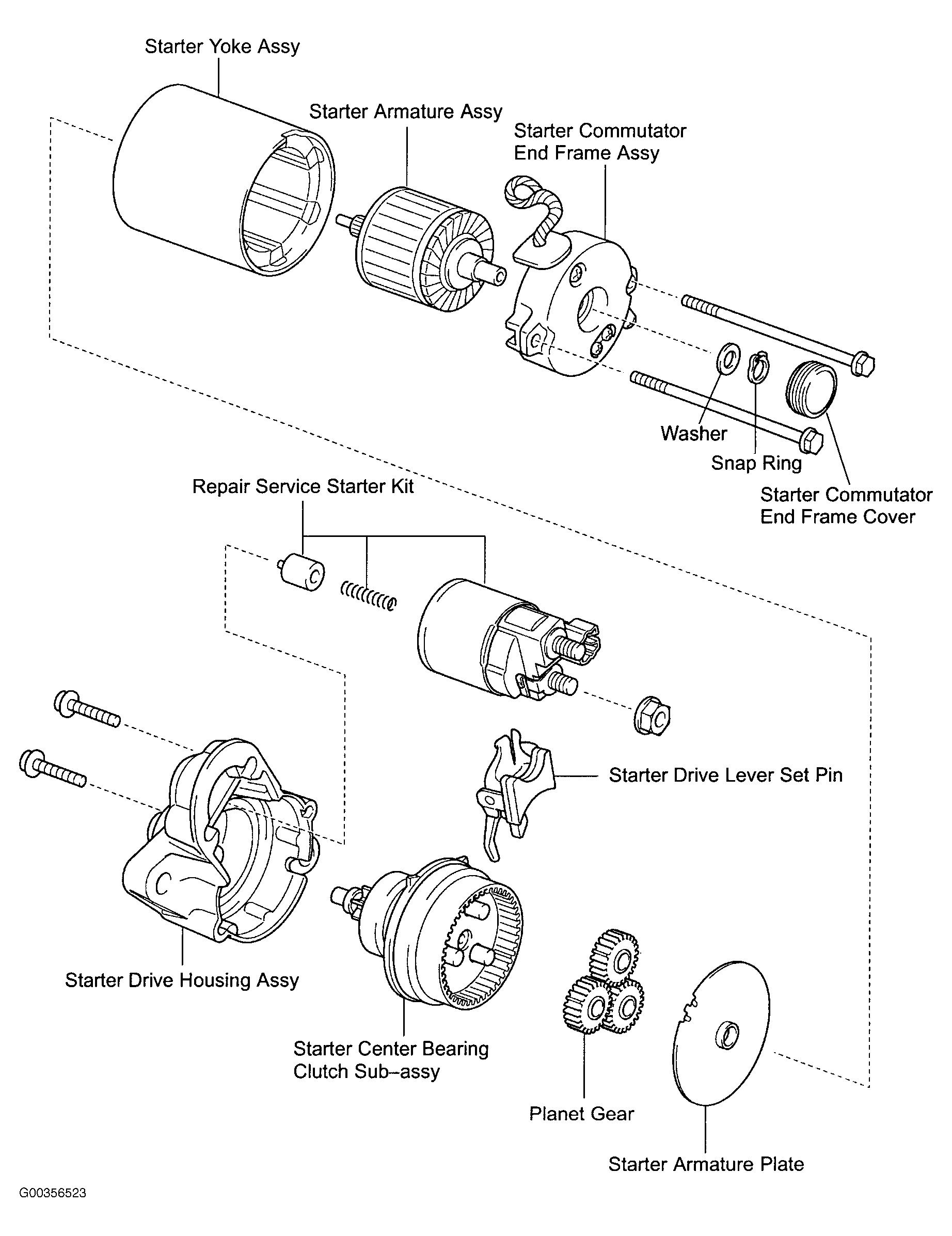 Starter Yoke Assy

Starter Armature Assy

Starter Commutator End Frame Assy

Washer

Snap Ring

Starter Commutator End Frame Cover

Repair Service Starter Kit

Starter Drive Lever Set Pin

Starter Drive Housing Assy

Starter Center Bearing Clutch Sub–assy

Planet Gear

Starter Armature Plate

G00356523