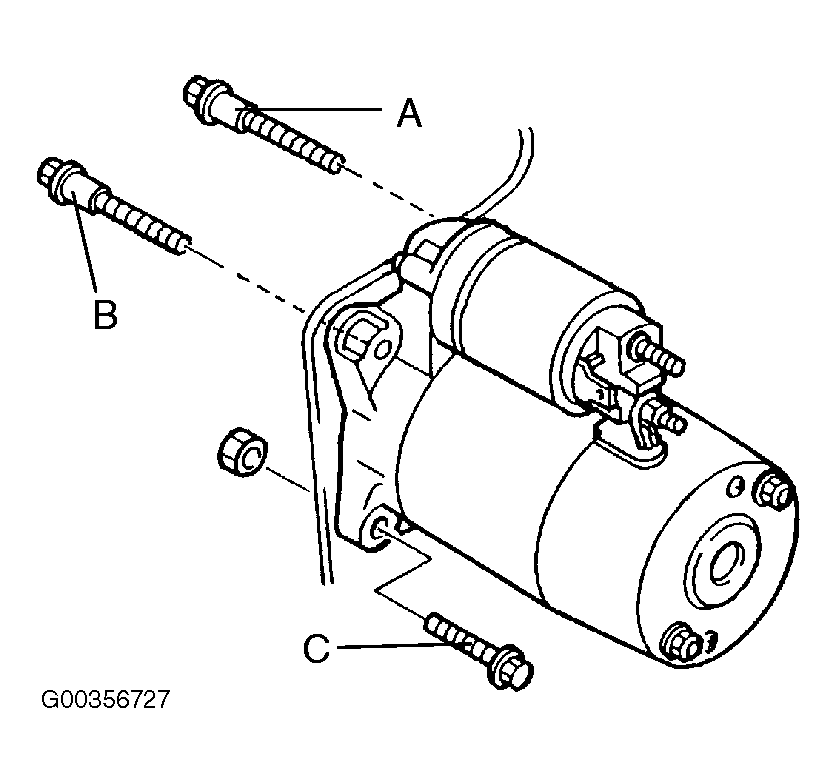 A
B
C
G00356727