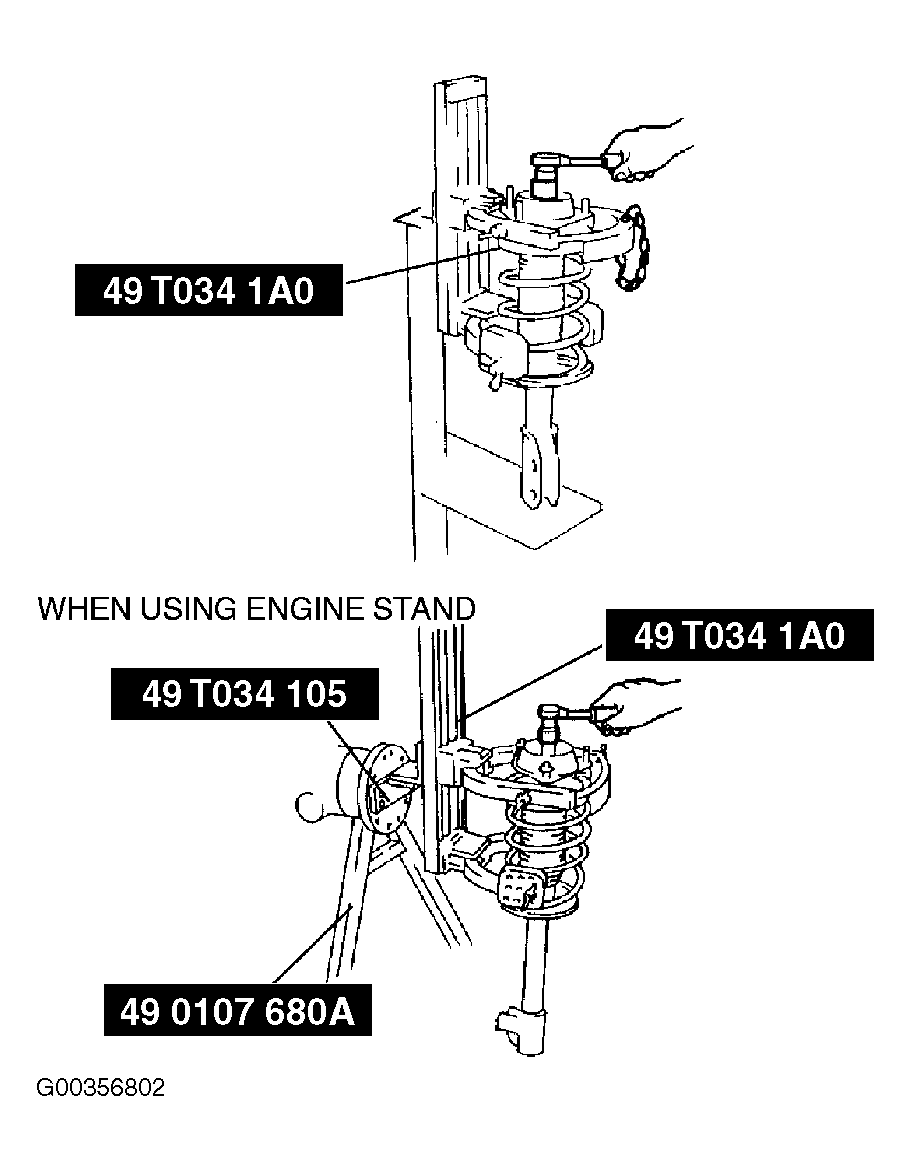 49 T034 1A0

WHEN USING ENGINE STAND

49 T034 1A0

49 T034 105

49 0107 680A

G00356802