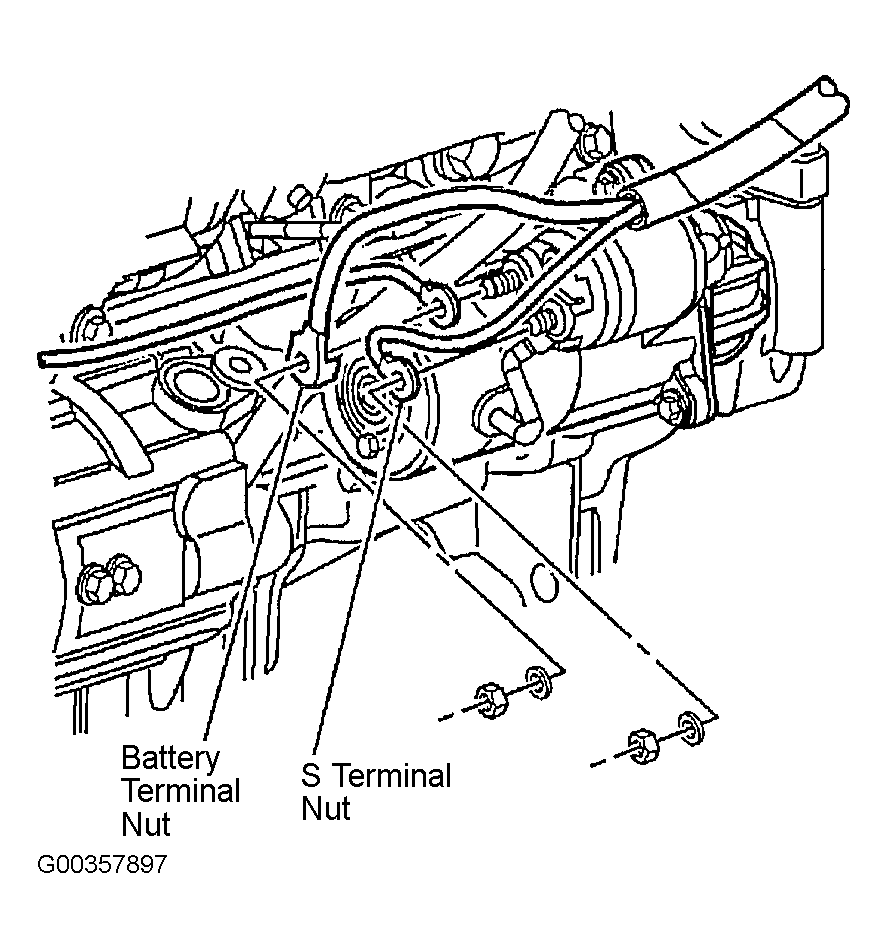 Battery Terminal Nut

S Terminal Nut

G00357897