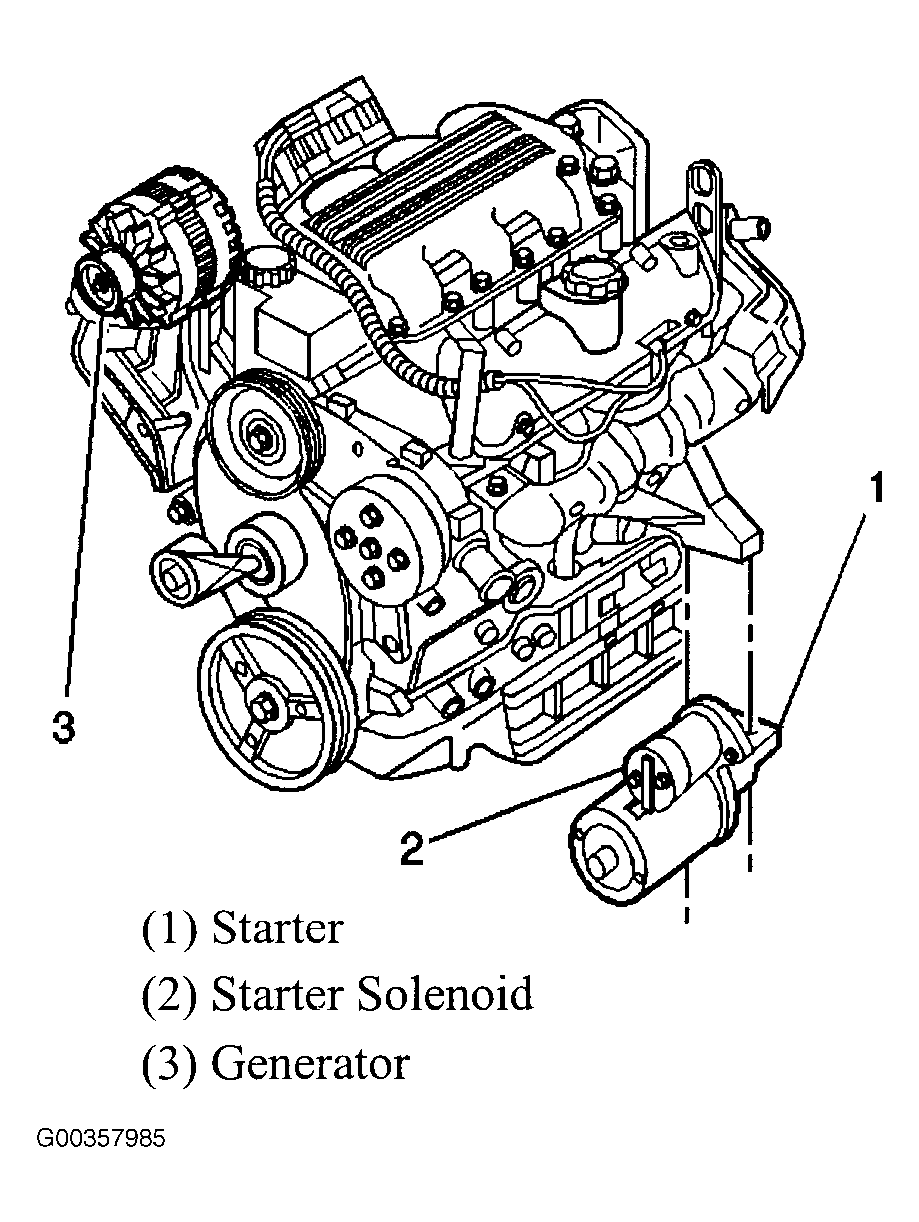 1

3

2

(1) Starter

(2) Starter Solenoid

(3) Generator

G00357985