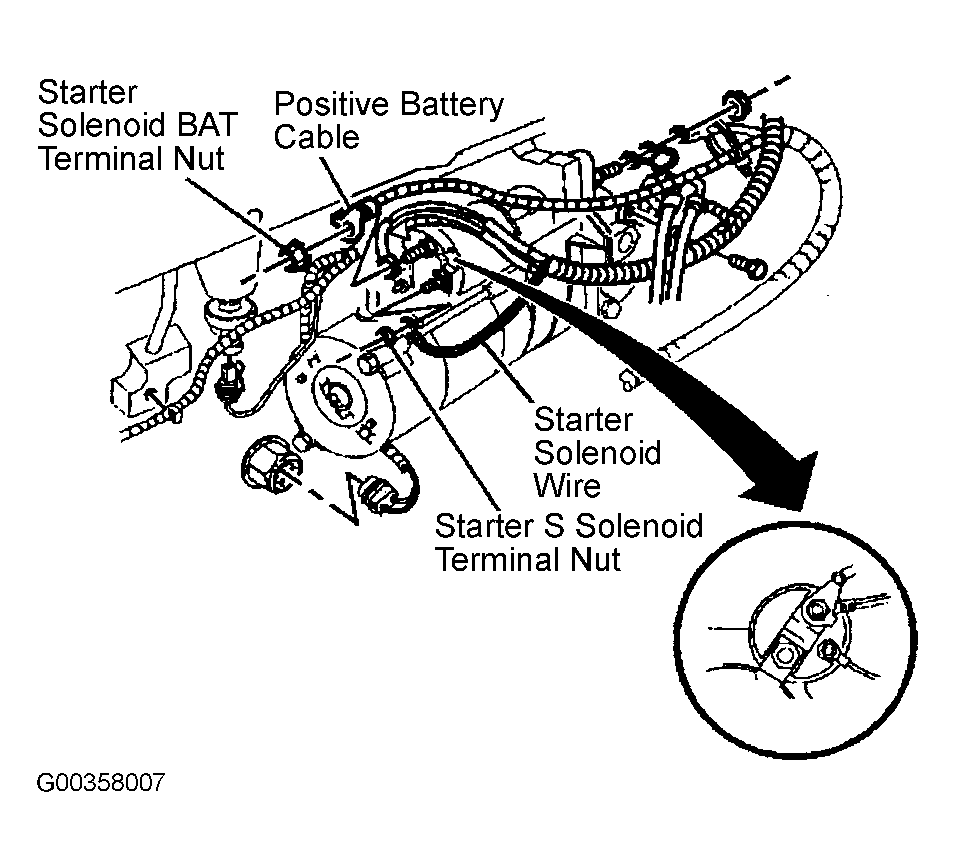 Starter Solenoid BAT Terminal Nut

Positive Battery Cable

Starter Solenoid Wire

Starter S Solenoid Terminal Nut

G00358007