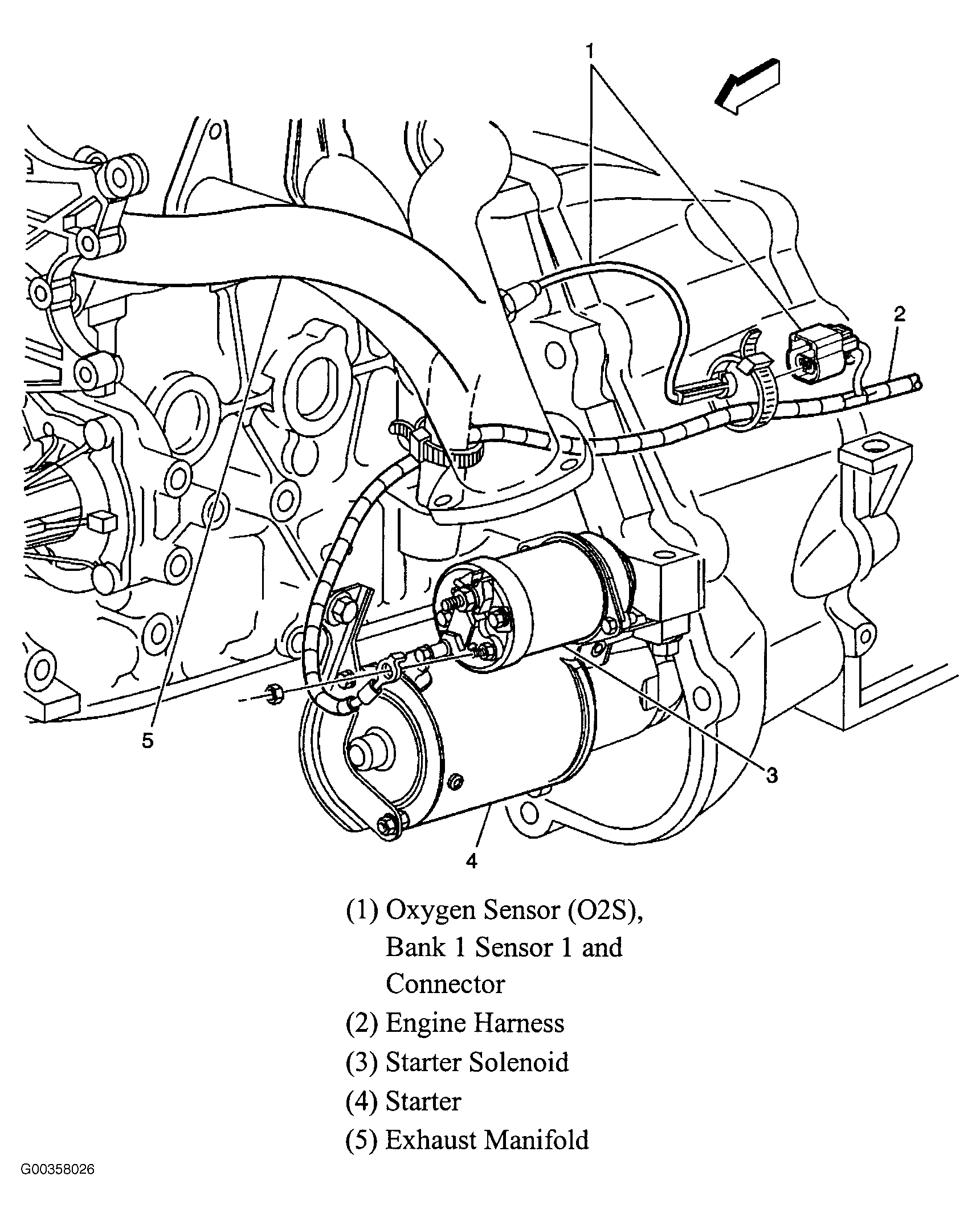 1

2

5

3

4

(1) Oxygen Sensor (O2S), Bank 1 Sensor 1 and Connector

(2) Engine Harness

(3) Starter Solenoid

(4) Starter

(5) Exhaust Manifold

G00358026