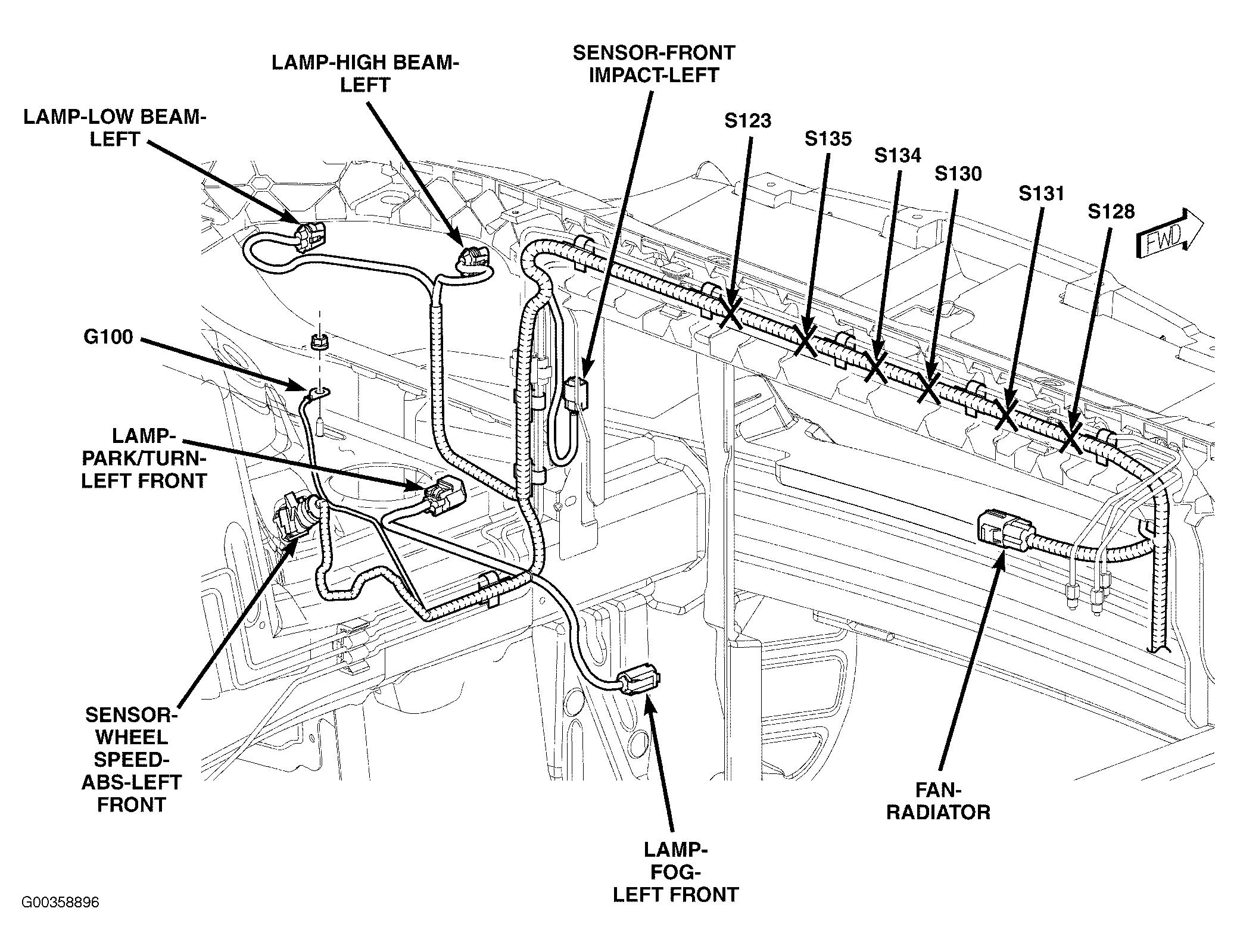 LAMP-HIGH BEAM-LEFT

SENSOR-FRONT IMPACT-LEFT

LAMP-LOW BEAM-LEFT

S123

S135

S134

S130

S131

S128

FWD

G100

LAMP-PARK/TURN-LEFT FRONT

SENSOR-WHEEL SPEED-ABS-LEFT FRONT

FAN-RADIATOR

LAMP-FOG-LEFT FRONT

G00358896