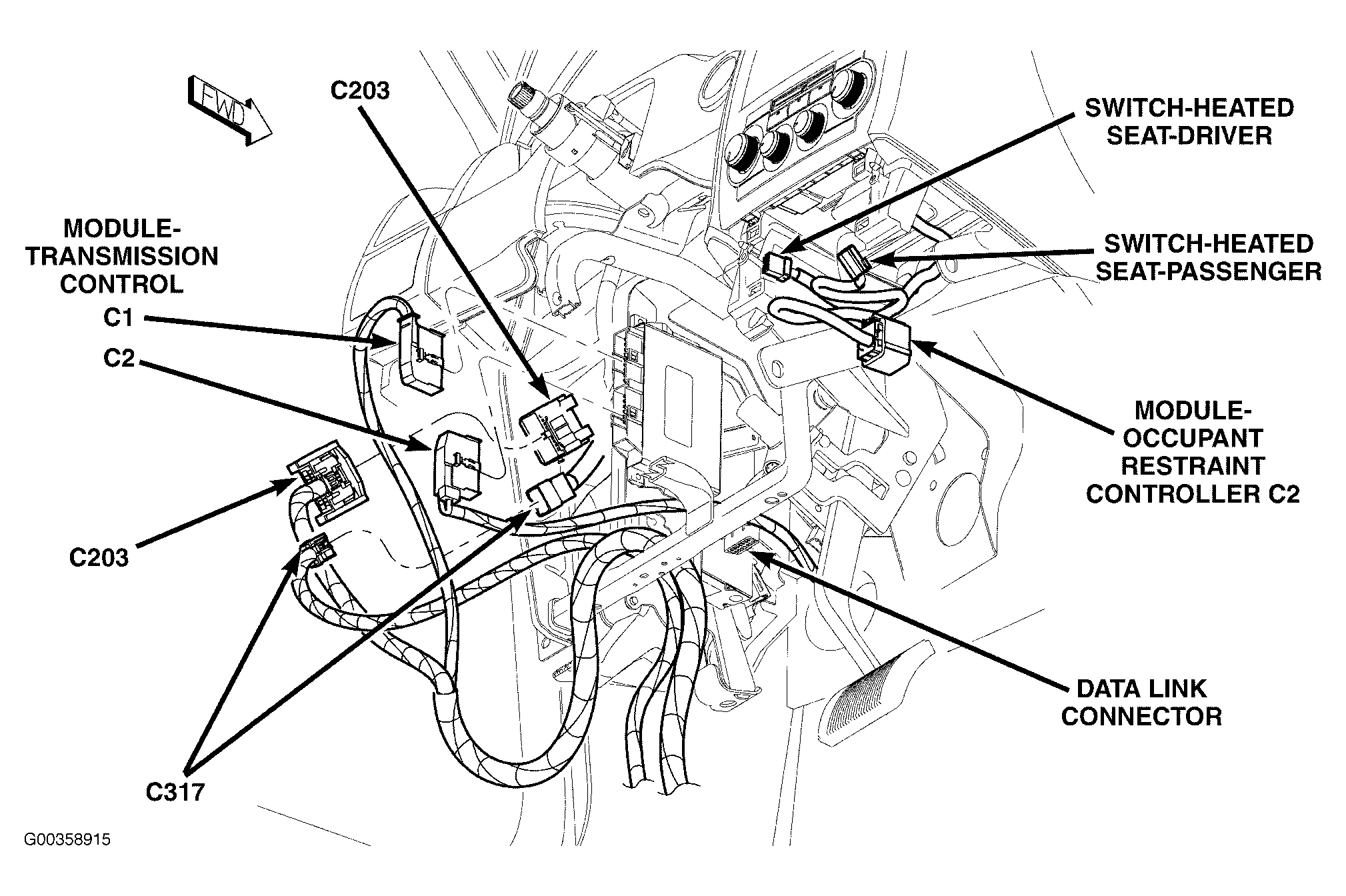 FWD

C203

SWITCH-HEATED SEAT-DRIVER

MODULE-TRANSMISSION CONTROL

SWITCH-HEATED SEAT-PASSENGER

C1

C2

MODULE-OCCUPANT RESTRAINT CONTROLLER C2

C203

DATA LINK CONNECTOR

C317

G00358915