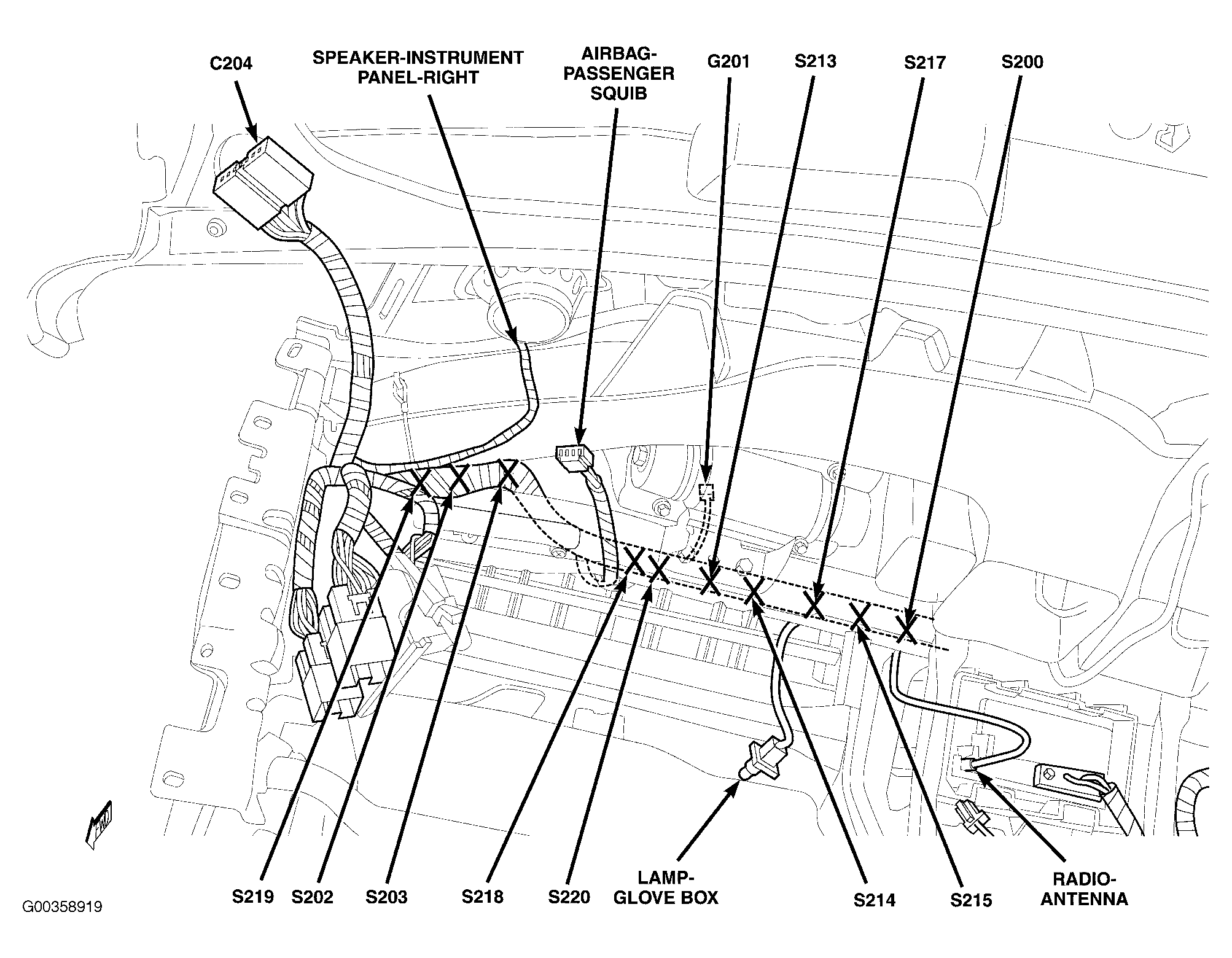 C204
SPEAKER-INSTRUMENT PANEL-RIGHT
AIRBAG-PASSENGER SQUIB
G201
S213
S217
S200

FWD

S219
S202
S203
S218
S220
LAMP-GLOVE BOX
S214
S215
RADIO-ANTENNA

G00358919