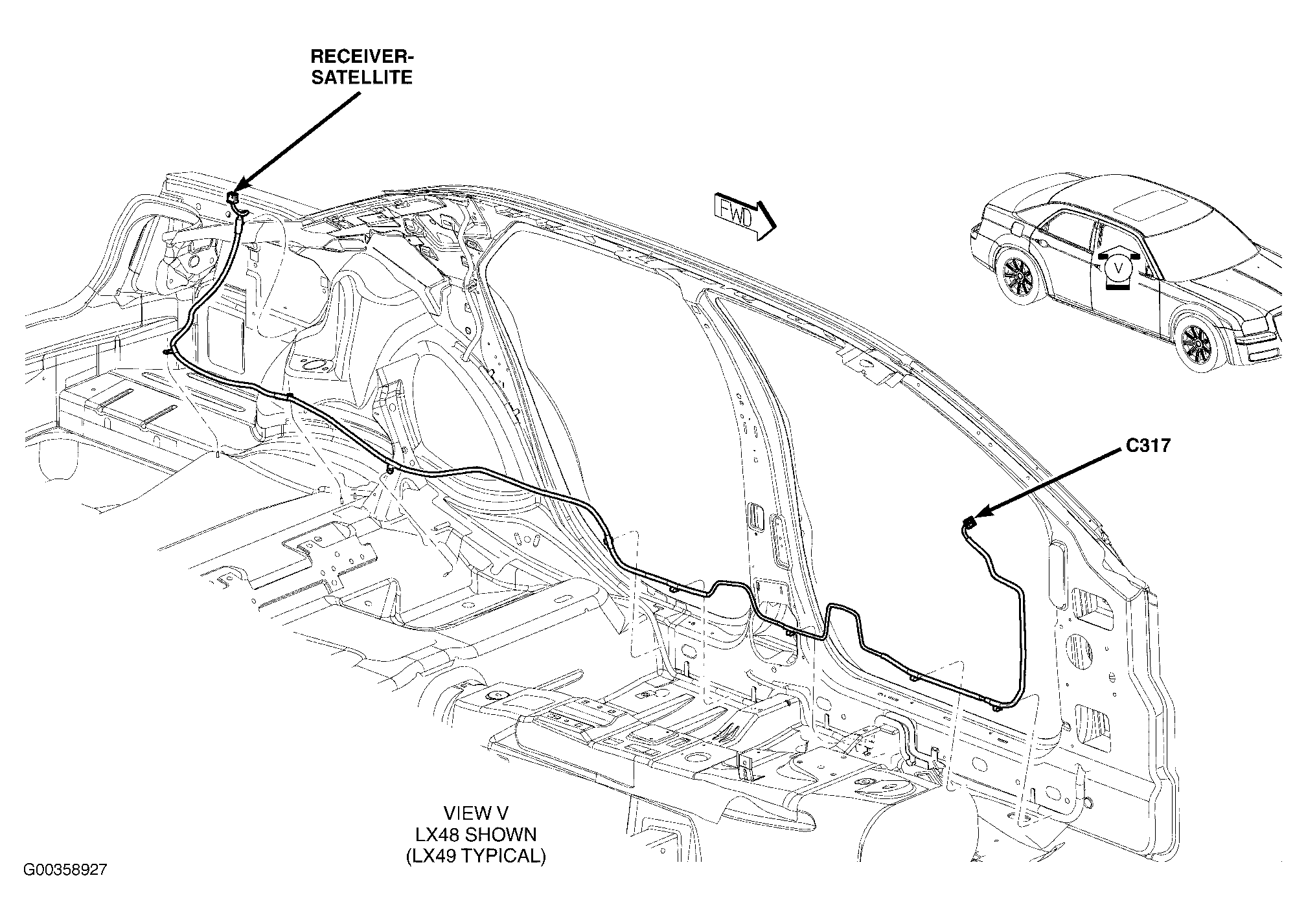 RECEIVER-SATELLITE

FWD

V

C317

VIEW V
LX48 SHOWN
(LX49 TYPICAL)

G00358927