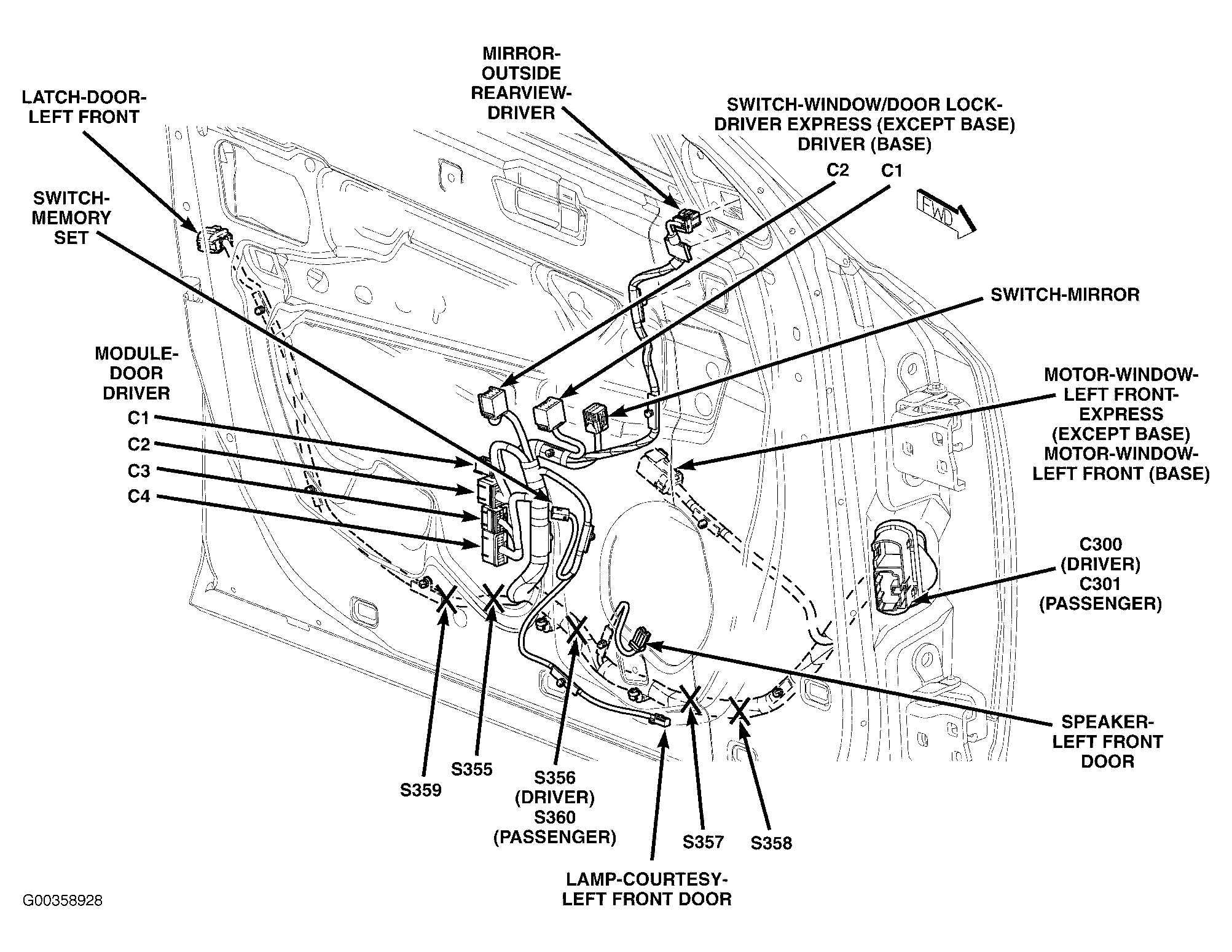 MIRROR-OUTSIDE REARVIEW-DRIVER

LATCH-DOOR-LEFT FRONT

SWITCH-WINDOW/DOOR LOCK-DRIVER EXPRESS (EXCEPT BASE) DRIVER (BASE)

C2

C1

FWD

SWITCH-MEMORY SET

SWITCH-MIRROR

MODULE-DOOR DRIVER

C1

C2

C3

C4

MOTOR-WINDOW-LEFT FRONT-EXPRESS (EXCEPT BASE) MOTOR-WINDOW-LEFT FRONT (BASE)

C300 (DRIVER) C301 (PASSENGER)

SPEAKER-LEFT FRONT DOOR

S359

S355

S356 (DRIVER) S360 (PASSENGER)

S357

S358

LAMP-COURTESY-LEFT FRONT DOOR

G00358928